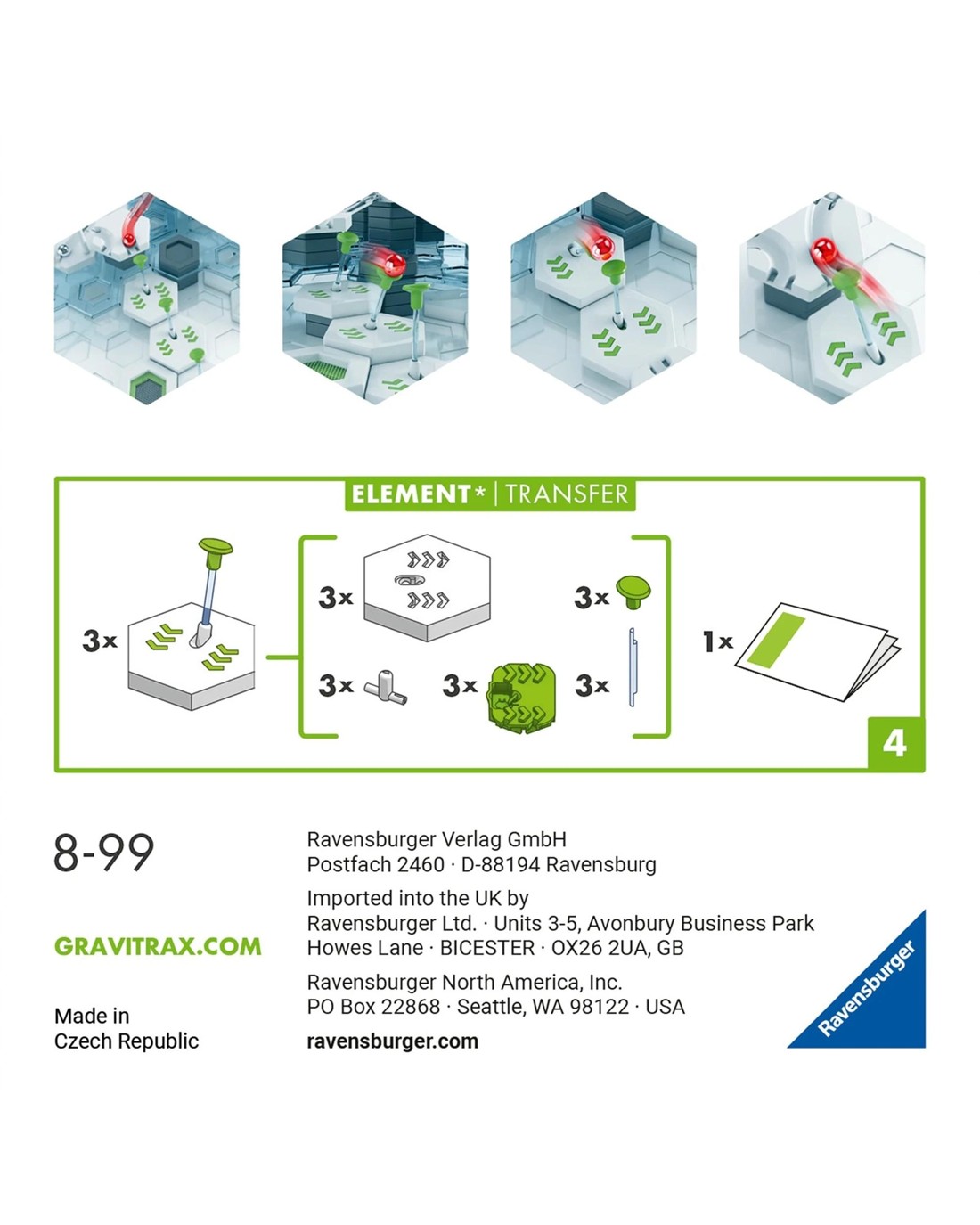 ELEMENT* | TRANSFER

3x

3x

3x

3x

3x

3x

1x

4

8-99

GRAVITRAX.COM

Made in
Czech Republic

Ravensburger Verlag GmbH
Postfach 2460 · D-88194 Ravensburg

Imported into the UK by
Ravensburger Ltd. · Units 3-5, Avonbury Business Park
Howes Lane · BICESTER · OX26 2UA, GB

Ravensburger North America, Inc.
PO Box 22868 · Seattle, WA 98122 · USA

ravensburger.com

Ravensburger