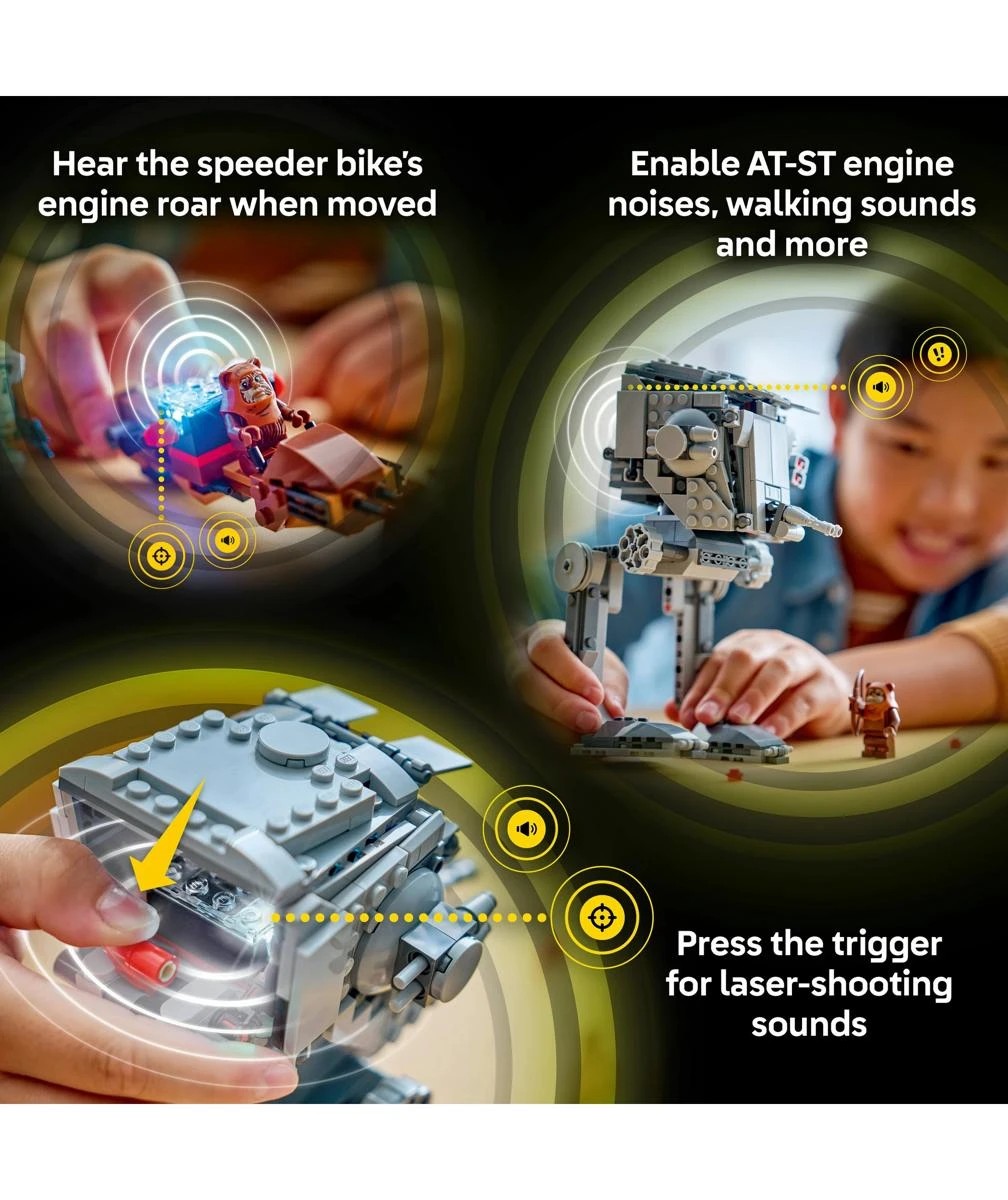 Hear the speeder bike's engine roar when moved

Enable AT-ST engine noises, walking sounds and more

Press the trigger for laser-shooting sounds