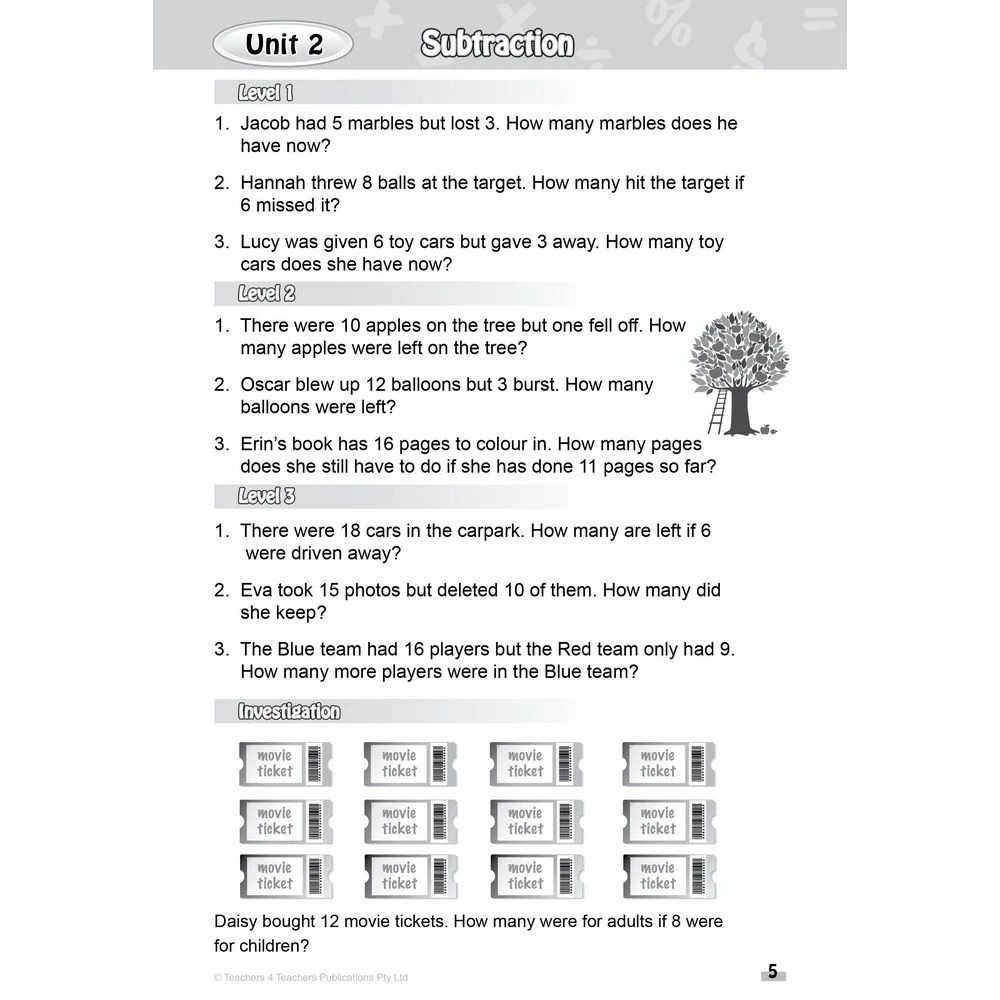 Unit 2 Subtraction

Level 1

1. Jacob had 5 marbles but lost 3. How many marbles does he have now?

2. Hannah threw 8 balls at the target. How many hit the target if 6 missed it?

3. Lucy was given 6 toy cars but gave 3 away. How many toy cars does she have now?

Level 2

1. There were 10 apples on the tree but one fell off. How many apples were left on the tree?

2. Oscar blew up 12 balloons but 3 burst. How many balloons were left?

3. Erin's book has 16 pages to colour in. How many pages does she still have to do if she has done 11 pages so far?

Level 3

1. There were 18 cars in the carpark. How many are left if 6 were driven away?

2. Eva took 15 photos but deleted 10 of them. How many did she keep?

3. The Blue team had 16 players but the Red team only had 9. How many more players were in the Blue team?

Investigation

movie ticket movie ticket movie ticket movie ticket
movie ticket movie ticket movie ticket movie ticket
movie ticket movie ticket movie ticket movie ticket

Daisy bought 12 movie tickets. How many were for adults if 8 were for children?

© Teachers 4 Teachers Publications Pty Ltd

5