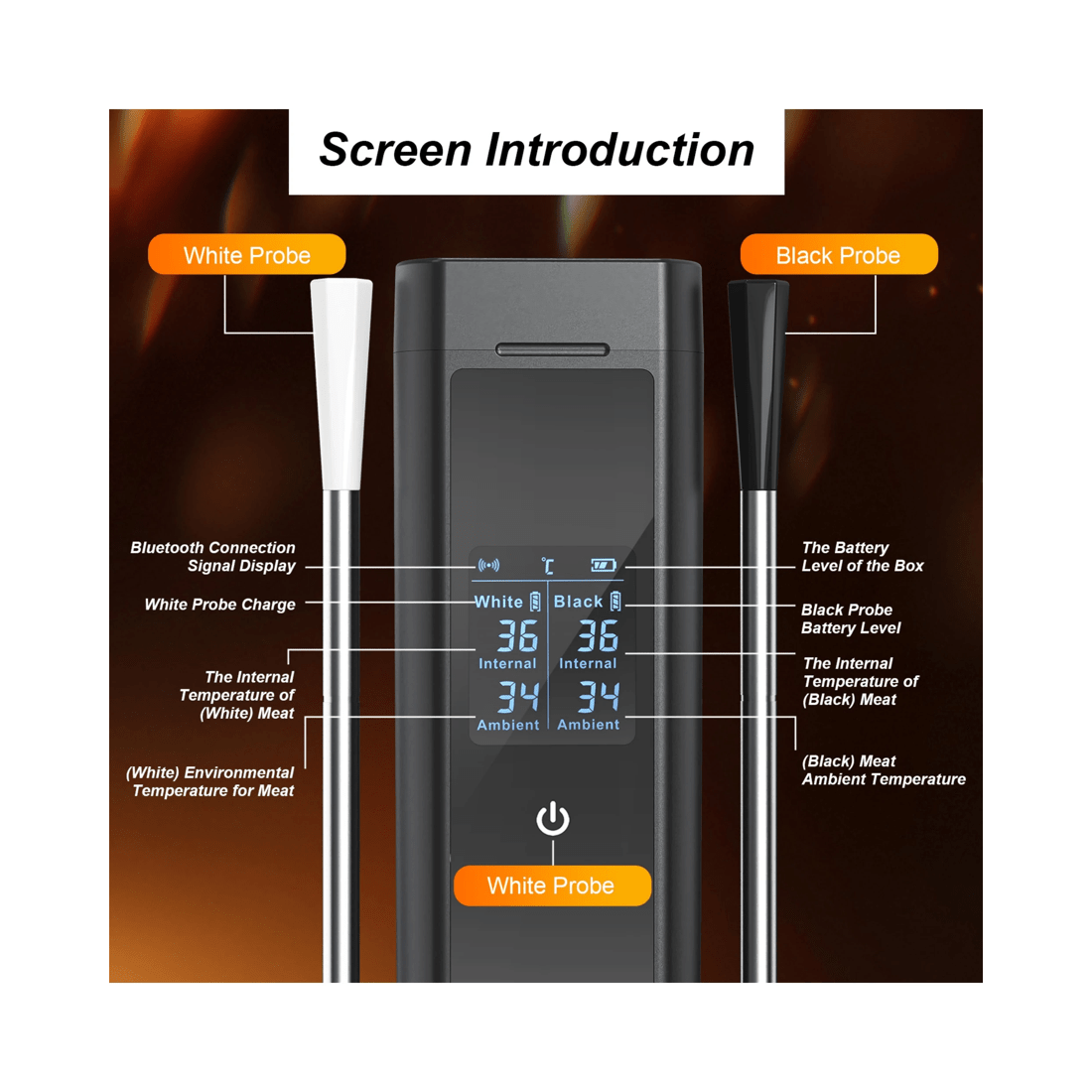 Screen Introduction

White Probe

Black Probe

Bluetooth Connection Signal Display

White Probe Charge

The Internal Temperature of (White) Meat

(White) Environmental Temperature for Meat

℃

White

Black

36

36

Internal

Internal

34

34

Ambient

Ambient

The Battery Level of the Box

Black Probe Battery Level

The Internal Temperature of (Black) Meat

(Black) Meat Ambient Temperature

White Probe