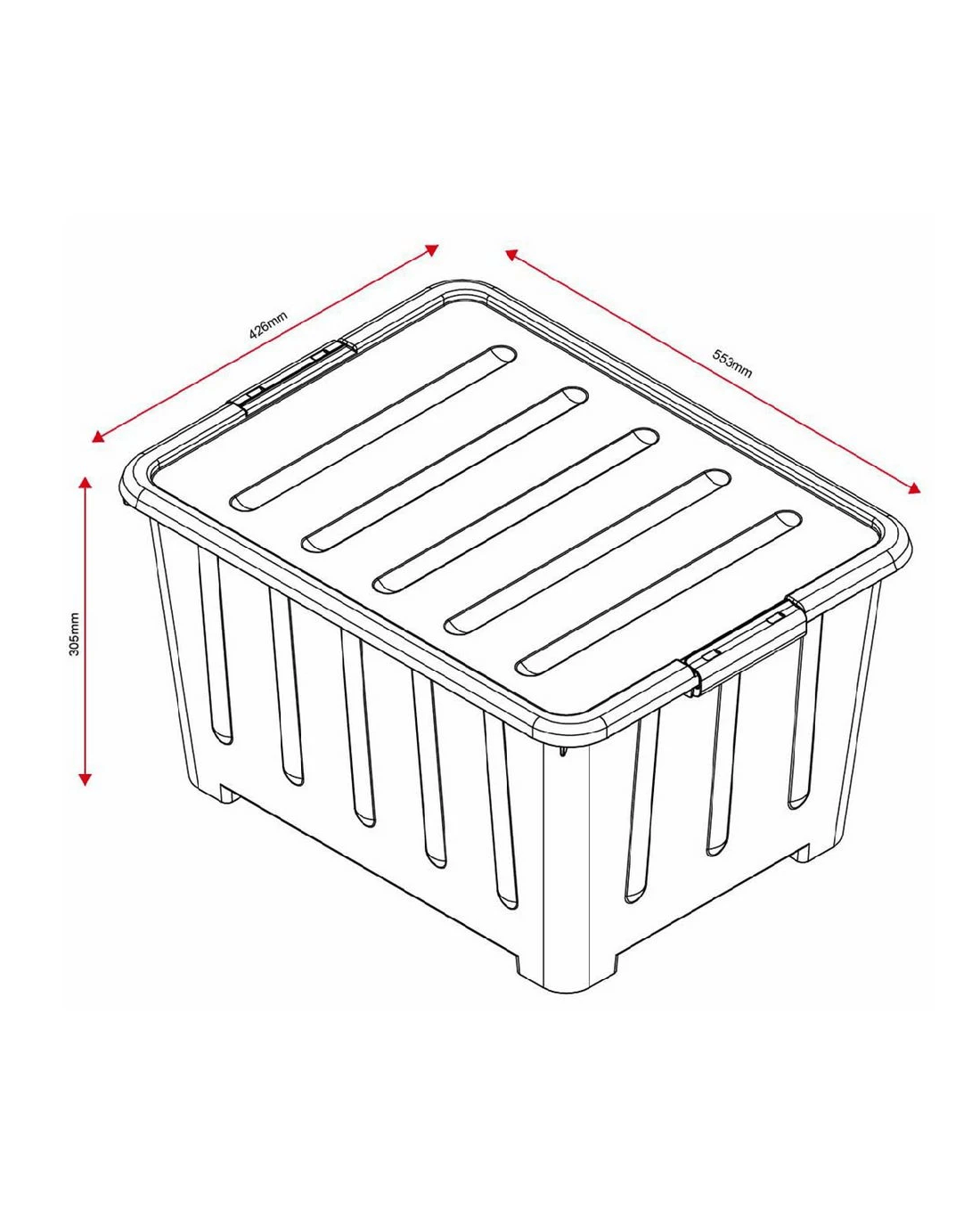 426mm

553mm

305mm