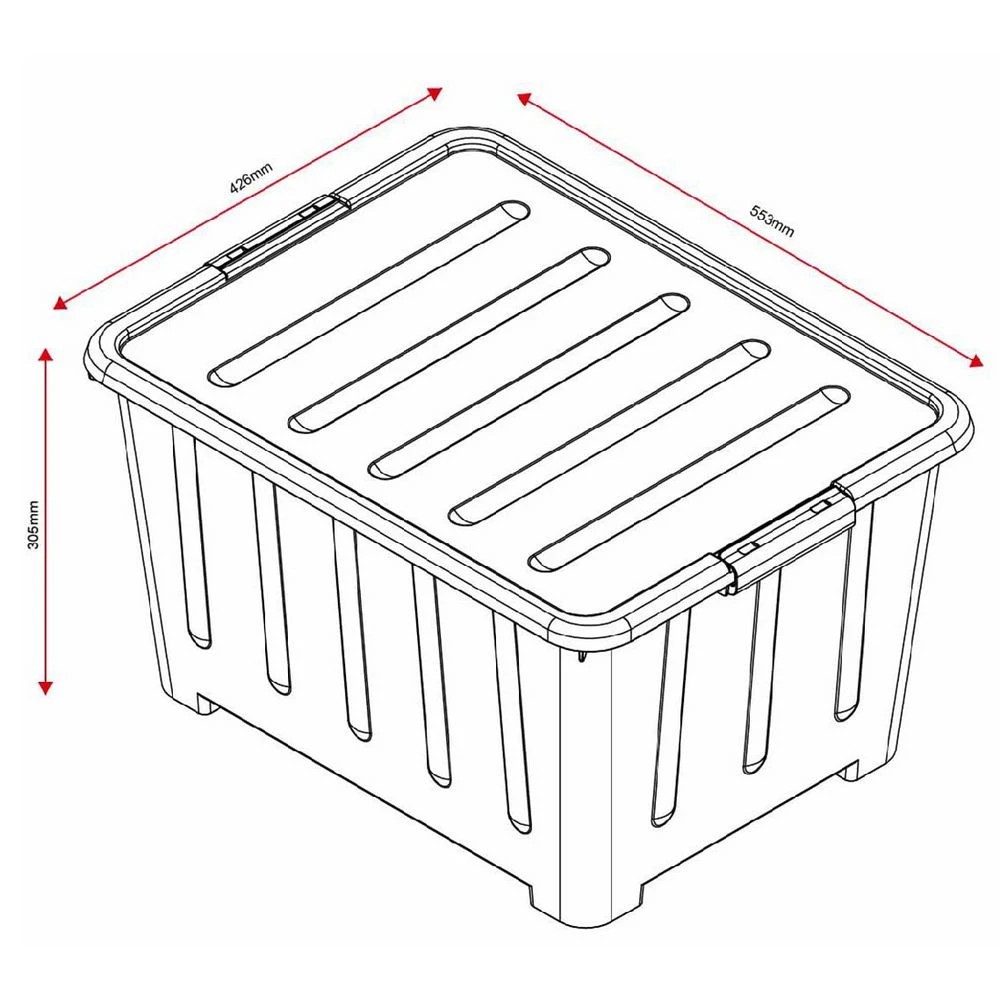 426mm

553mm

305mm