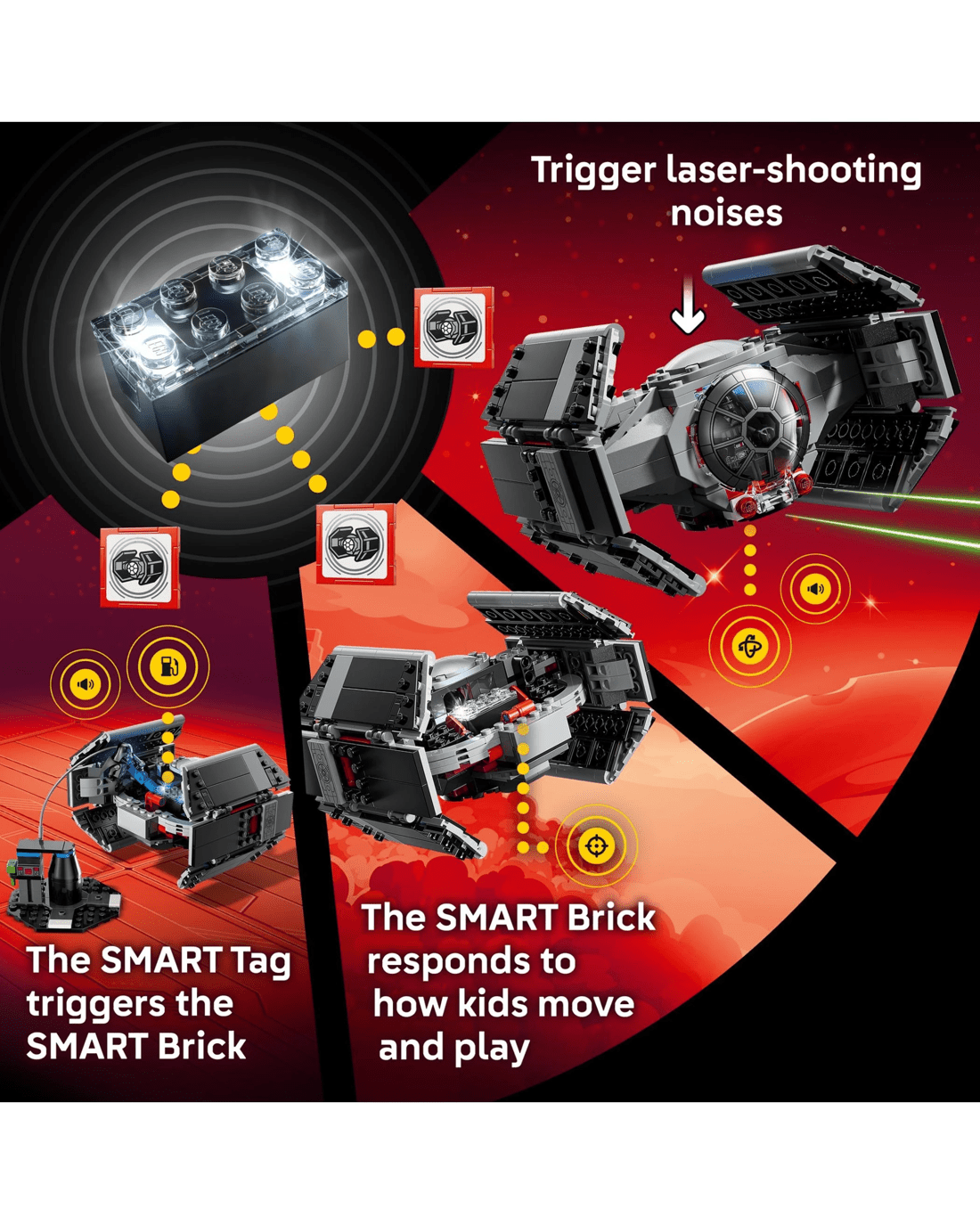 Trigger laser-shooting noises

The SMART Tag triggers the SMART Brick

The SMART Brick responds to how kids move and play