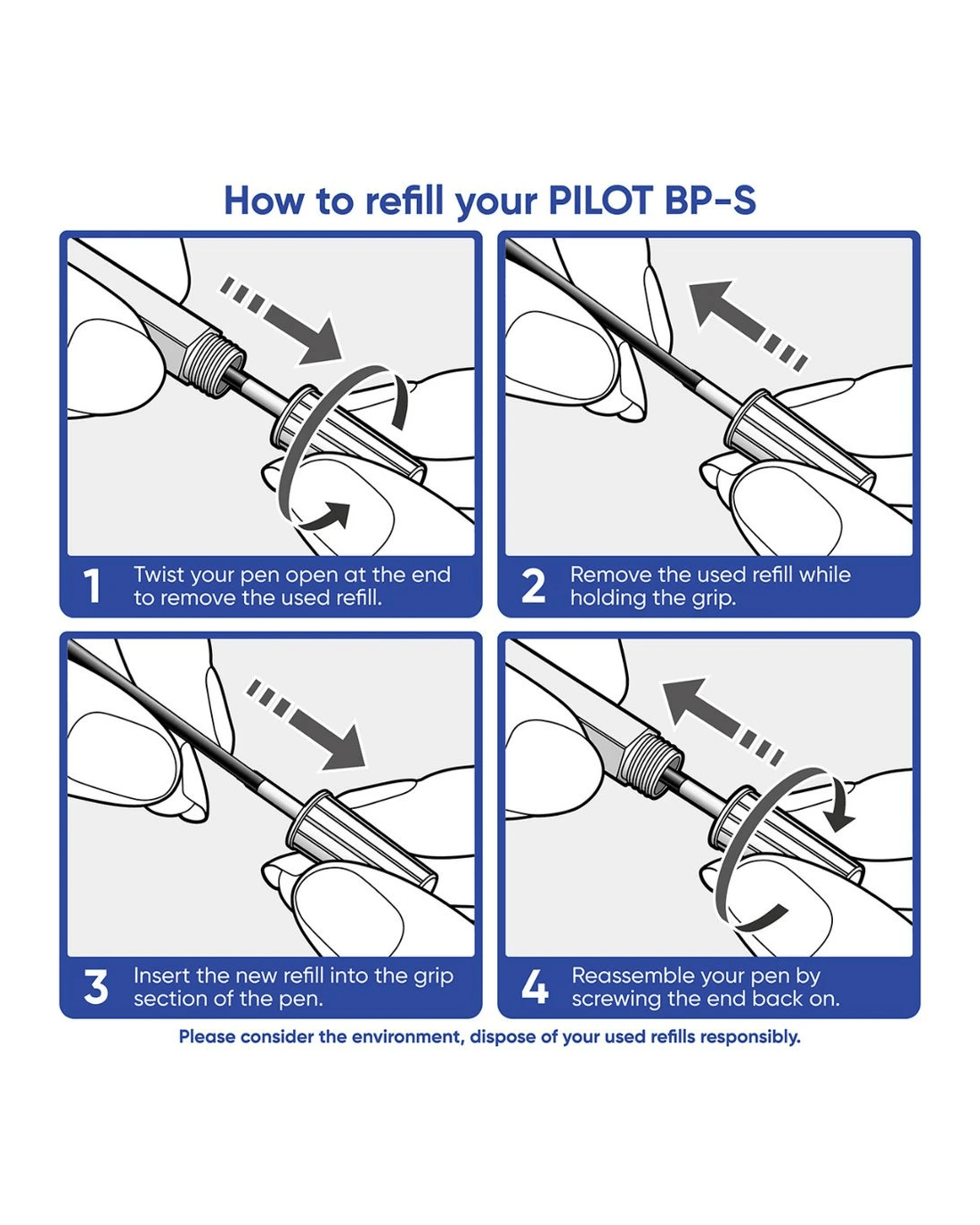 How to refill your PILOT BP-S

1 Twist your pen open at the end to remove the used refill.

2 Remove the used refill while holding the grip.

3 Insert the new refill into the grip section of the pen.

4 Reassemble your pen by screwing the end back on.

Please consider the environment, dispose of your used refills responsibly.