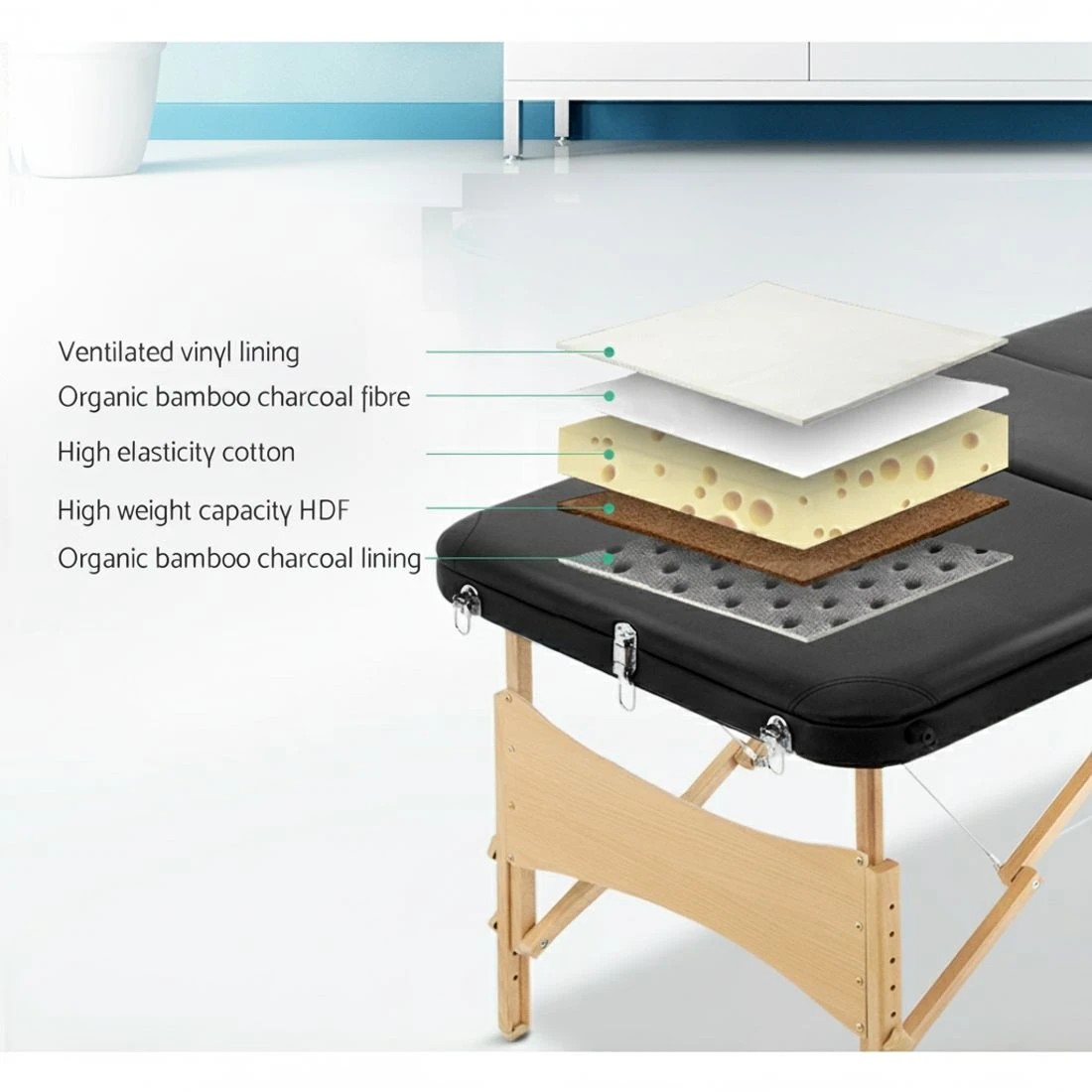 Ventilated vinyl lining
Organic bamboo charcoal fibre
High elasticity cotton
High weight capacity HDF
Organic bamboo charcoal lining