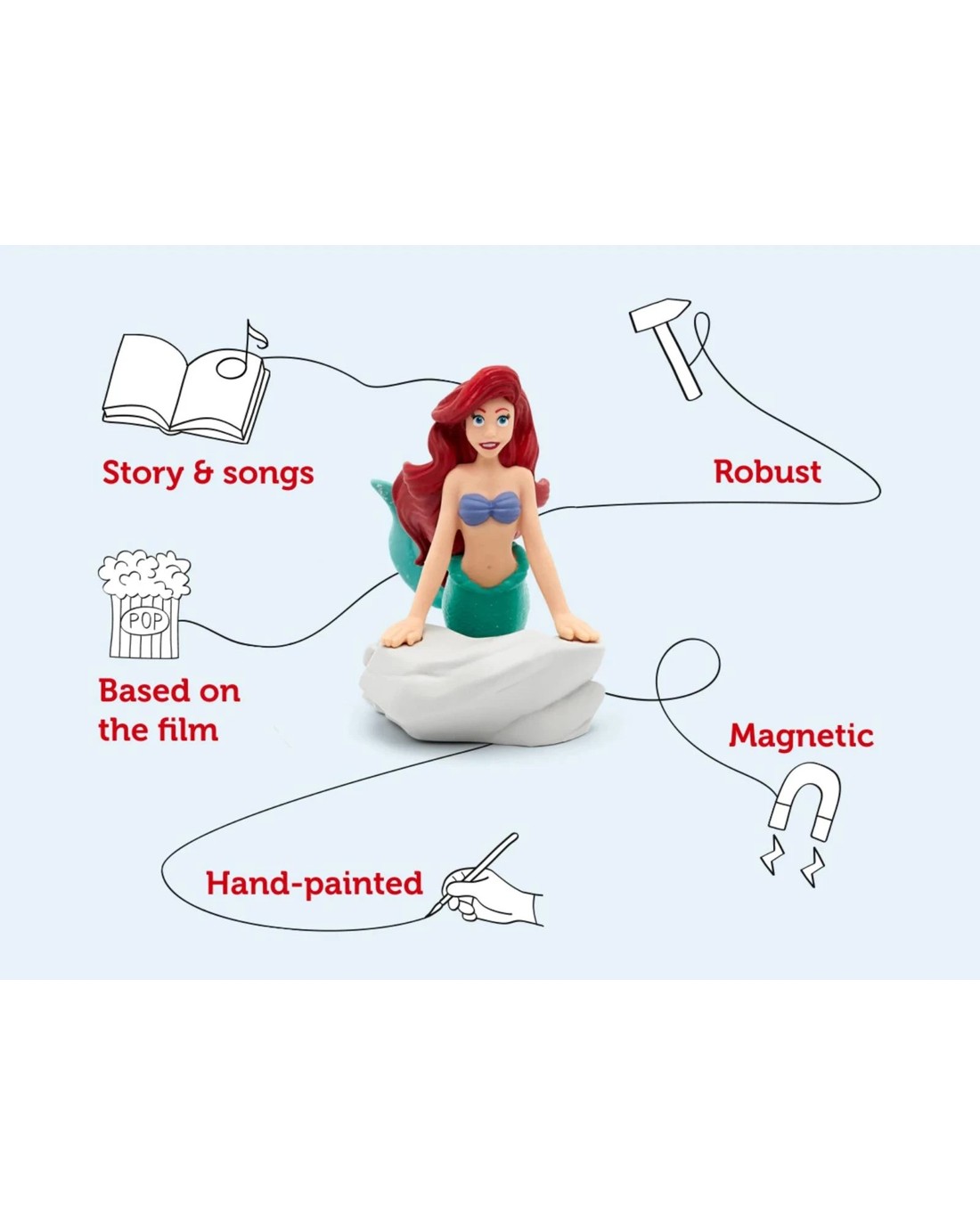 Story & songs

Robust

POP

Based on the film

Magnetic

Hand-painted