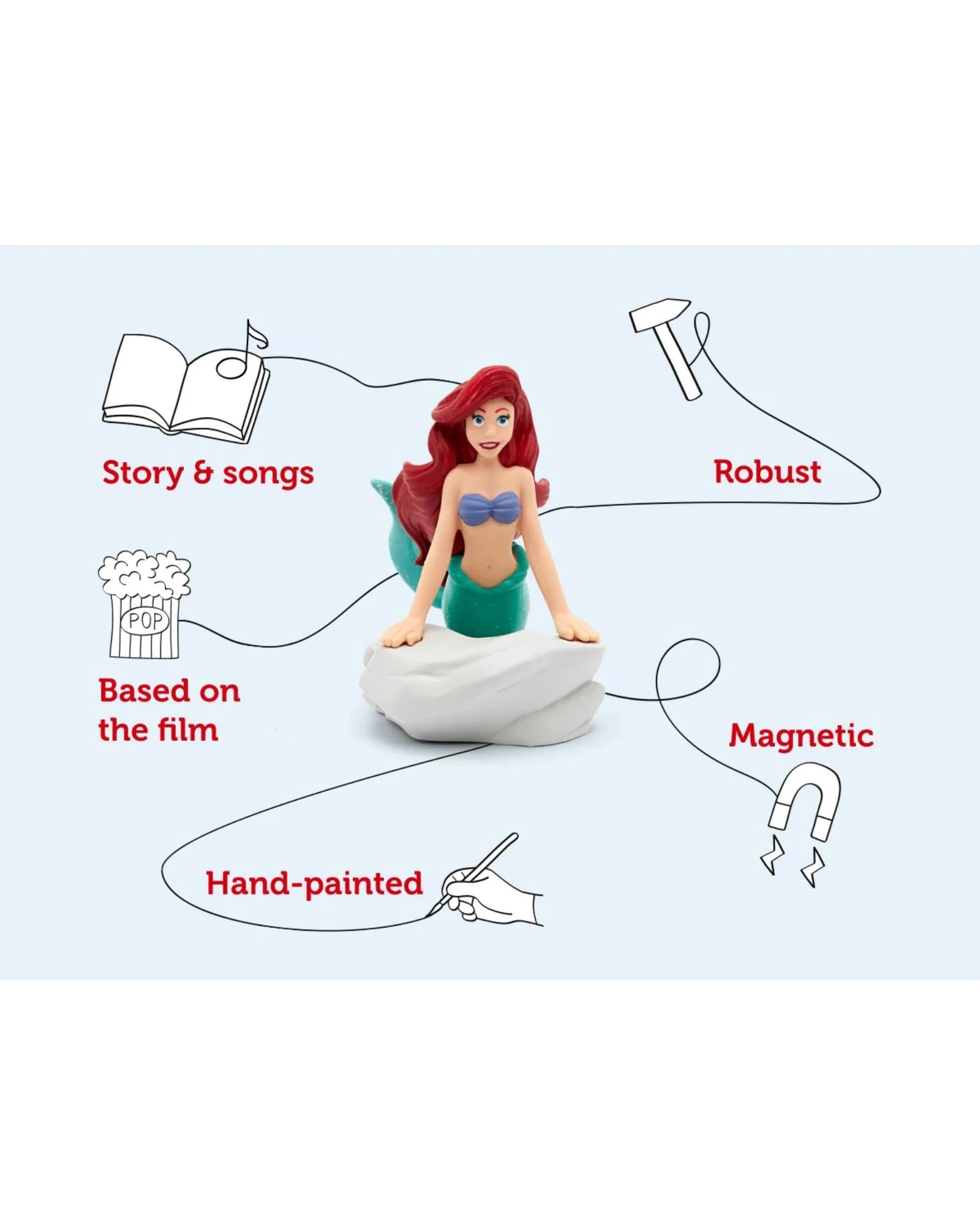 Story & songs

Robust

POP

Based on the film

Magnetic

Hand-painted