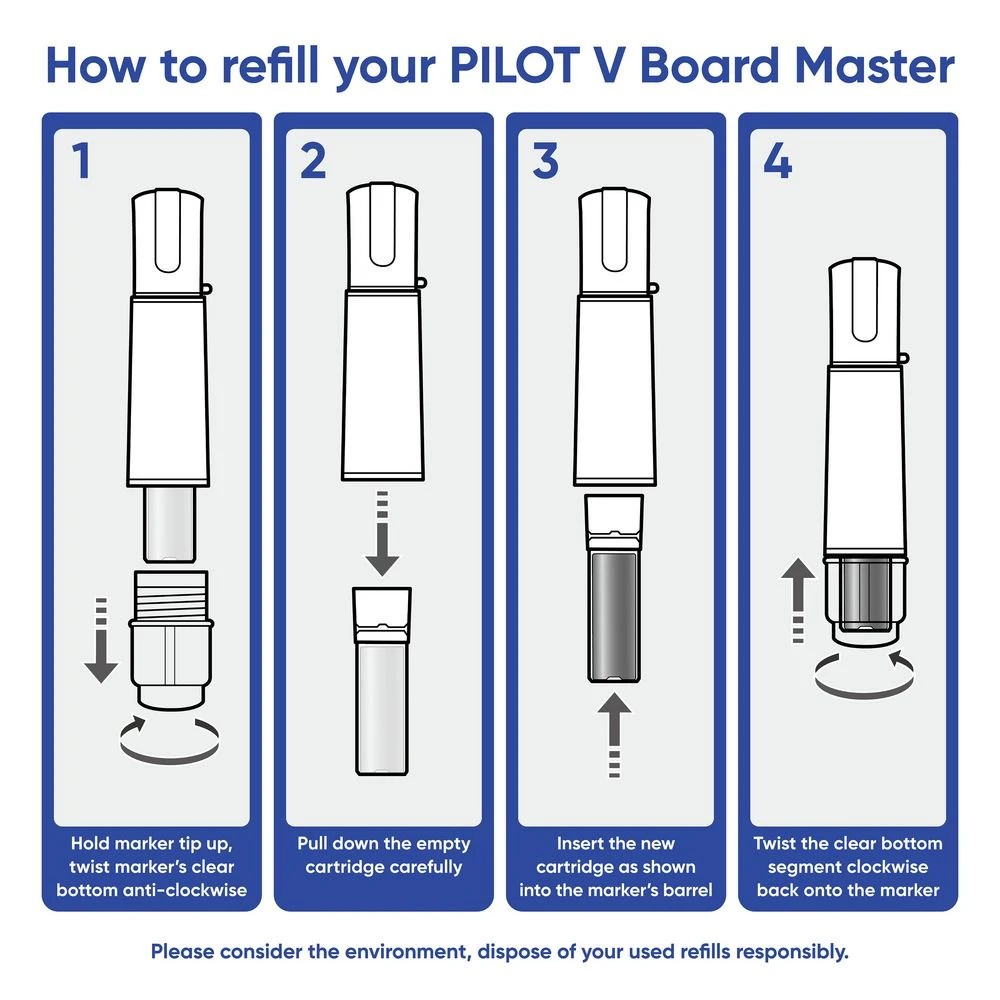 How to refill your PILOT V Board Master

1

Hold marker tip up, twist marker's clear bottom anti-clockwise

2

Pull down the empty cartridge carefully

3

Insert the new cartridge as shown into the marker's barrel

4

Twist the clear bottom segment clockwise back onto the marker

Please consider the environment, dispose of your used refills responsibly.