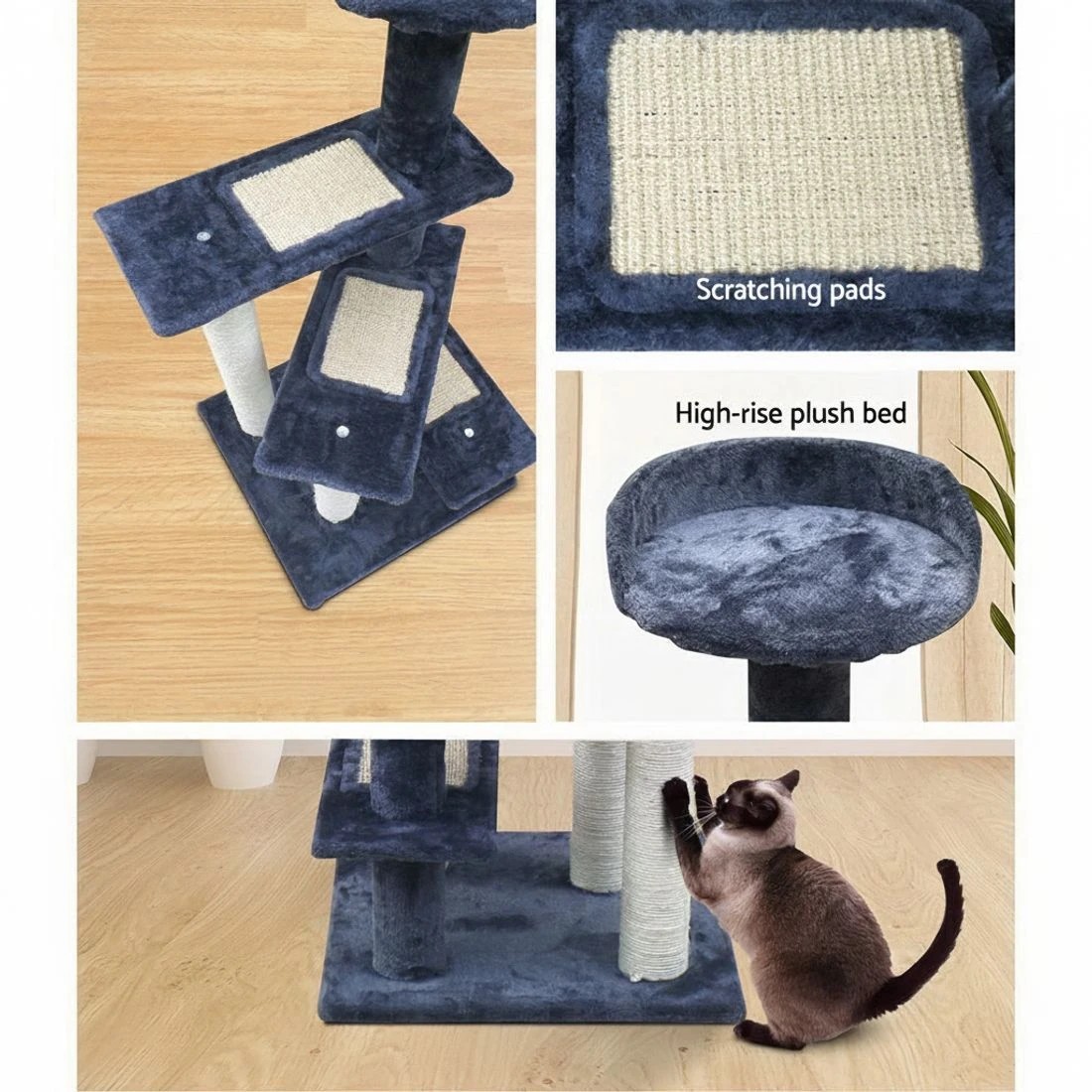 Scratching pads

High-rise plush bed