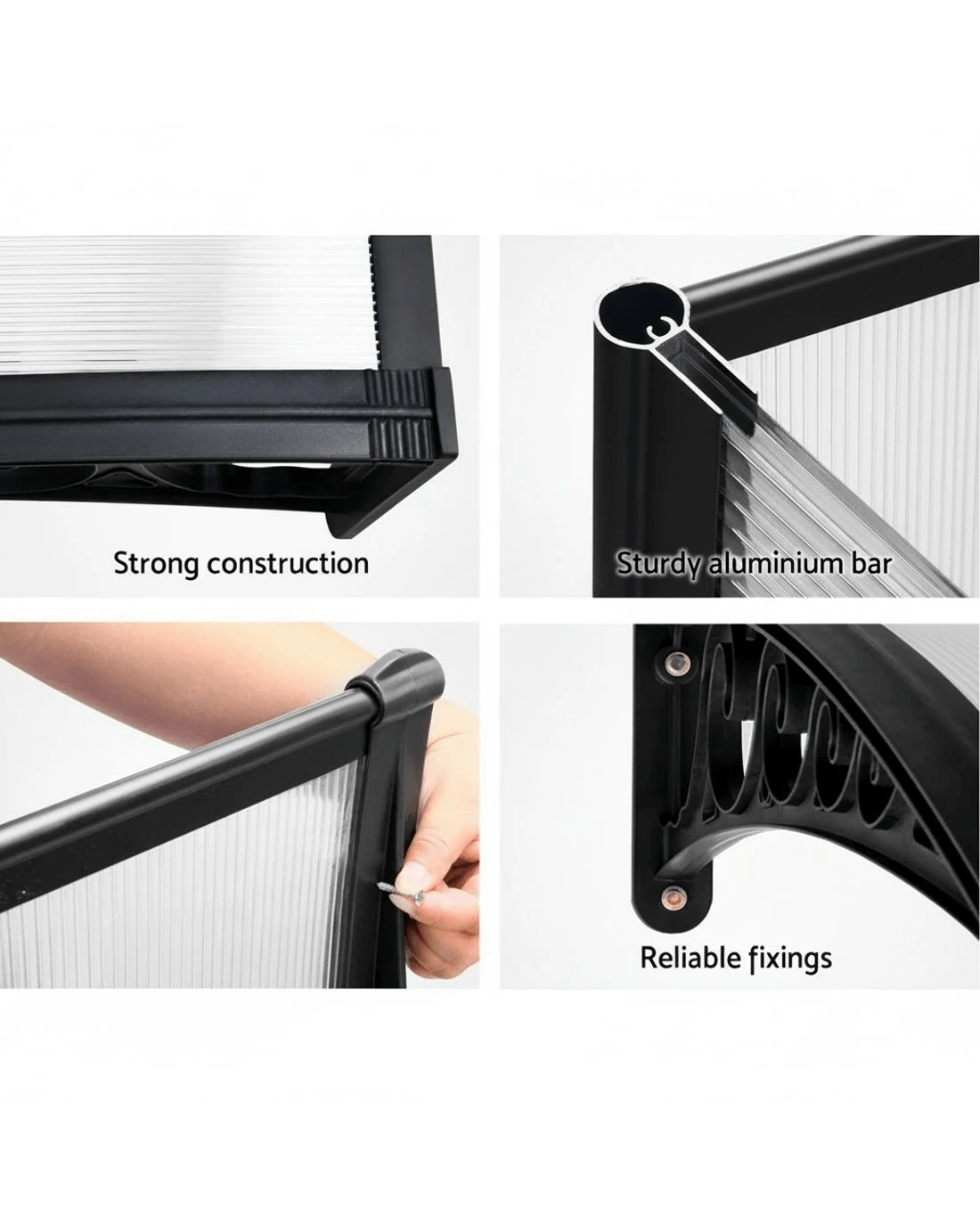 Strong construction

Sturdy aluminium bar

Reliable fixings