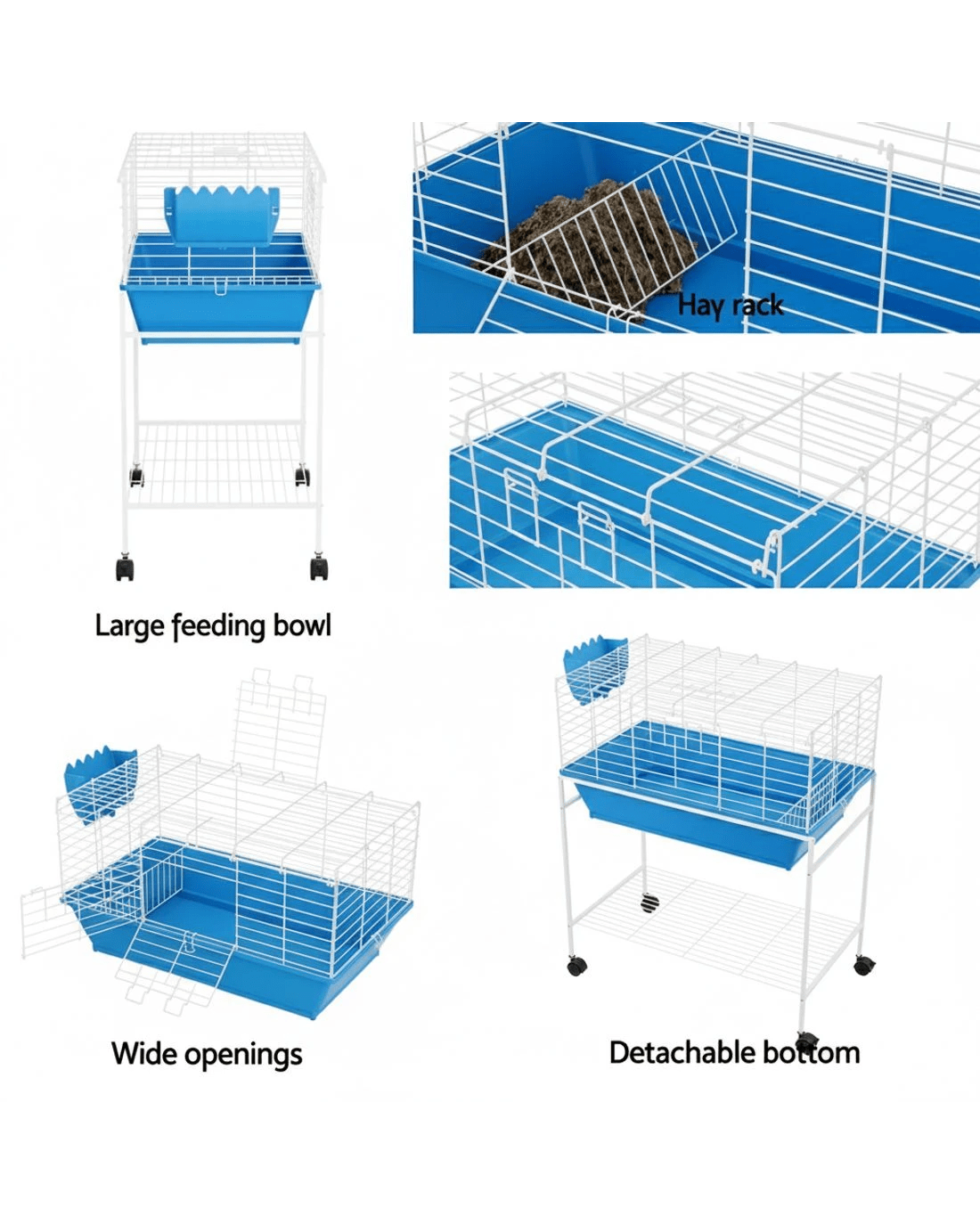 Hay rack

Large feeding bowl

Wide openings

Detachable bottom