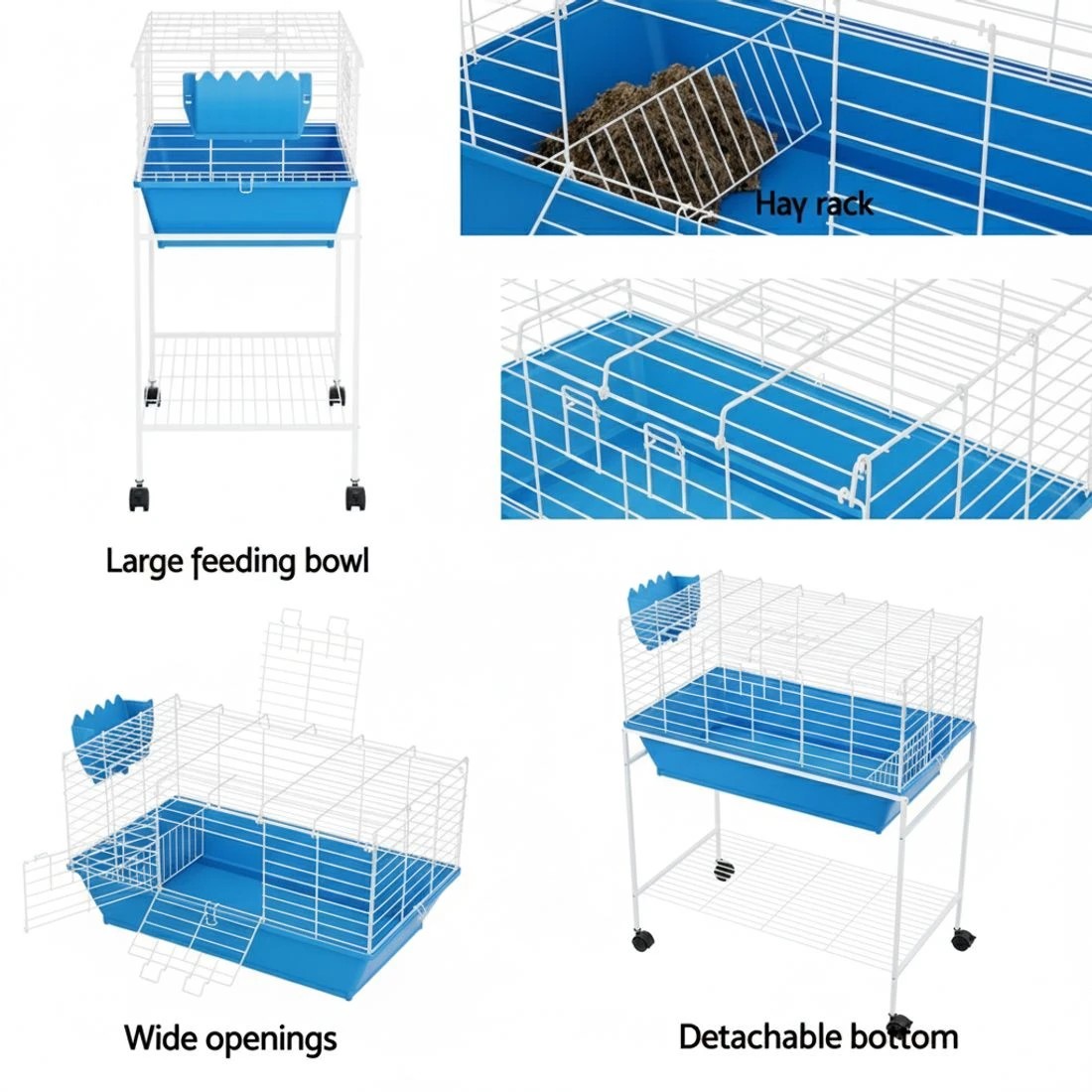 Hay rack

Large feeding bowl

Wide openings

Detachable bottom