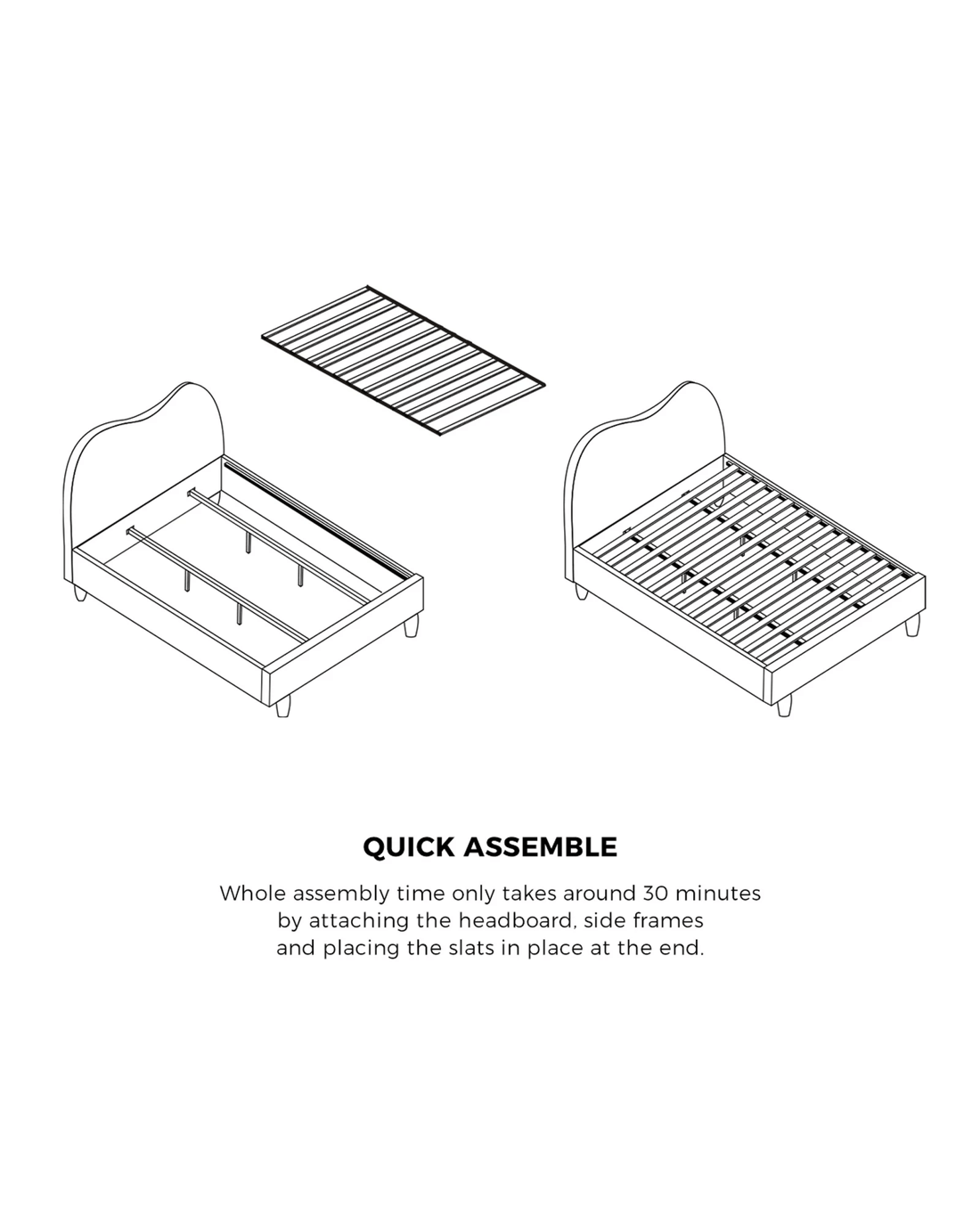 QUICK ASSEMBLE

Whole assembly time only takes around 30 minutes by attaching the headboard, side frames and placing the slats in place at the end.