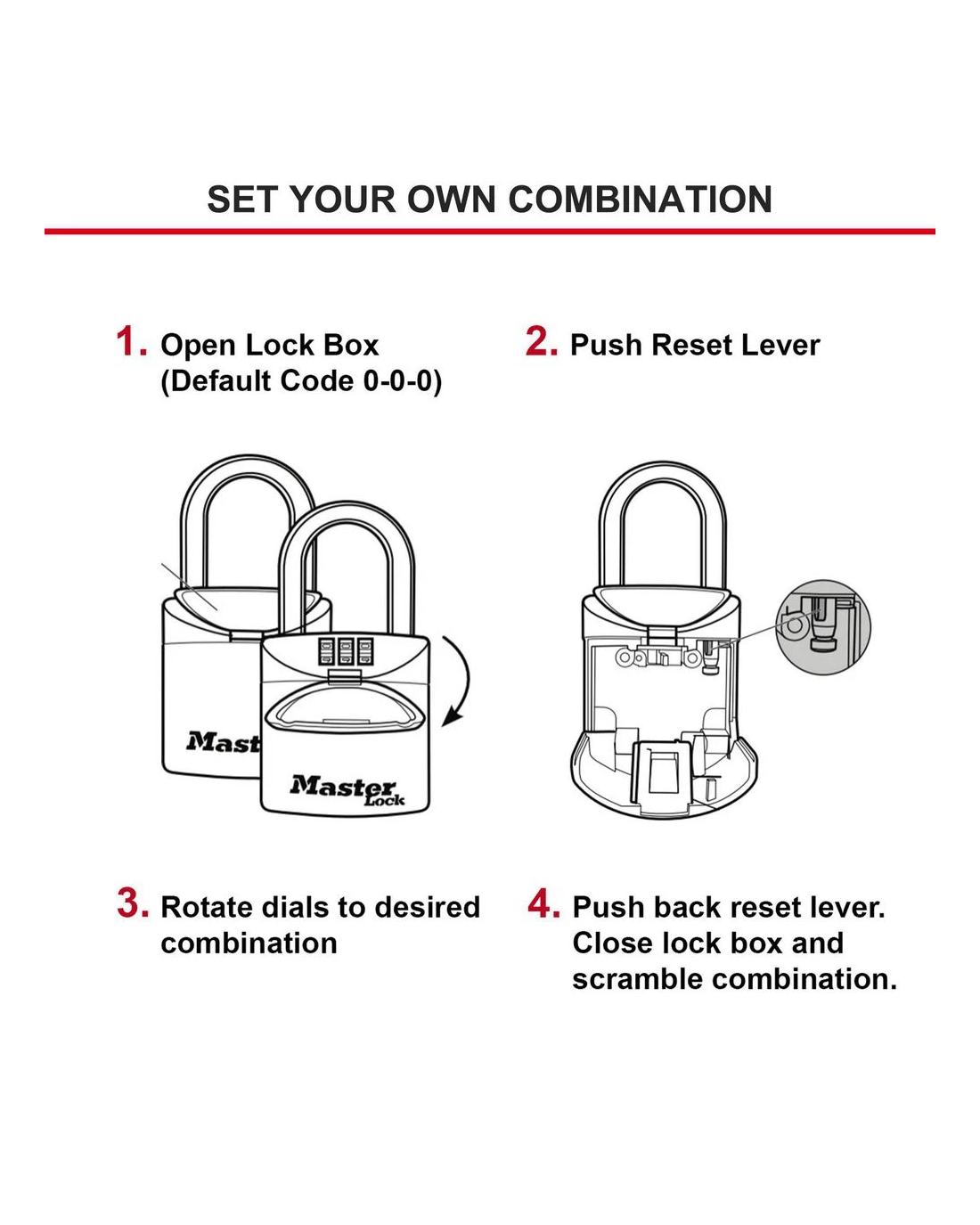 SET YOUR OWN COMBINATION

1. Open Lock Box (Default Code 0-0-0)

2. Push Reset Lever

Mast

Master Lock

3. Rotate dials to desired combination

4. Push back reset lever. Close lock box and scramble combination.