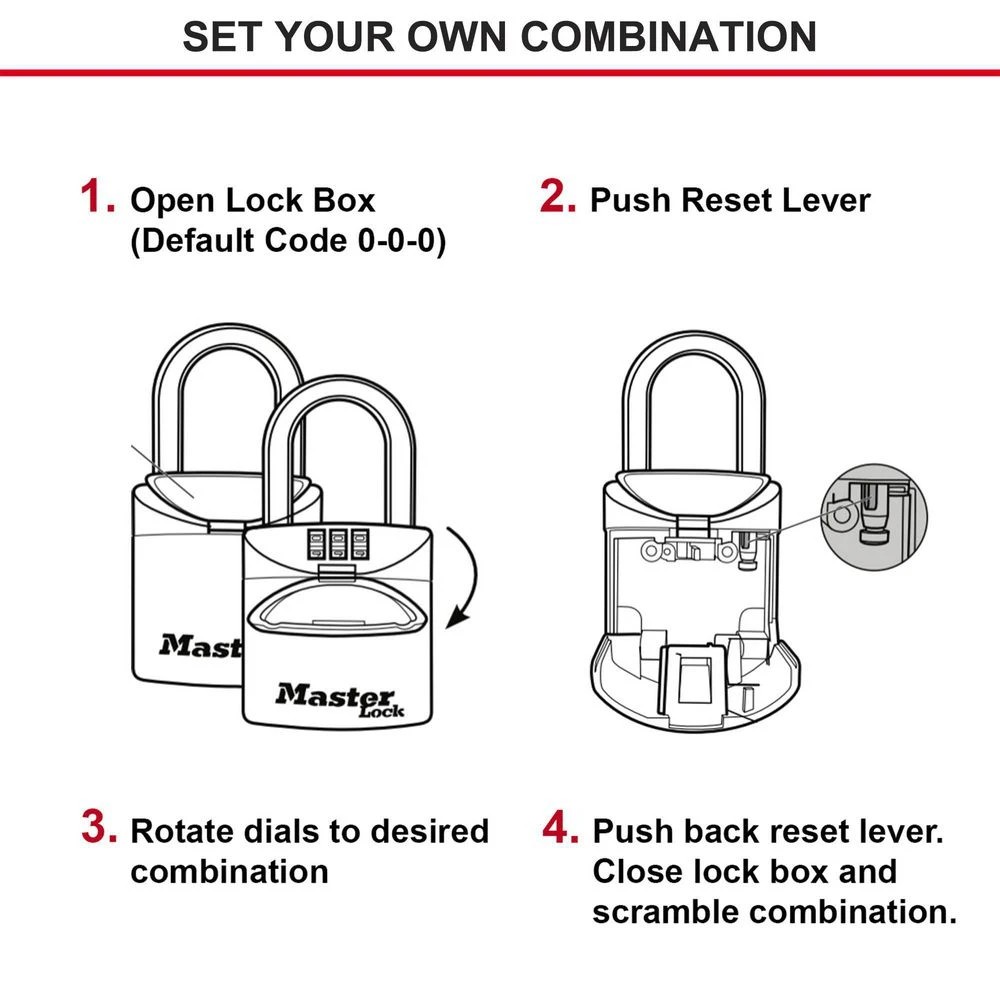 SET YOUR OWN COMBINATION

1. Open Lock Box (Default Code 0-0-0)

2. Push Reset Lever

Mast

Master Lock

3. Rotate dials to desired combination

4. Push back reset lever. Close lock box and scramble combination.