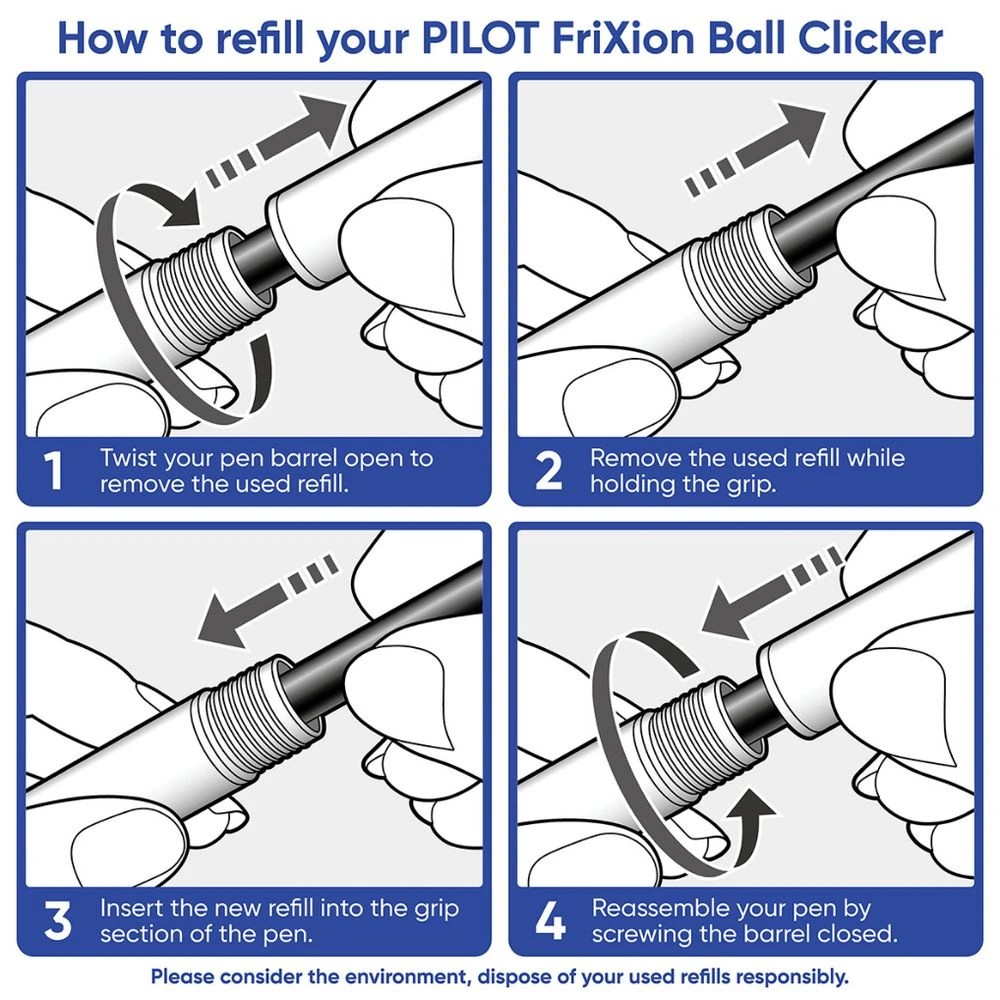 How to refill your PILOT FriXion Ball Clicker

1 Twist your pen barrel open to remove the used refill.

2 Remove the used refill while holding the grip.

3 Insert the new refill into the grip section of the pen.

4 Reassemble your pen by screwing the barrel closed.

Please consider the environment, dispose of your used refills responsibly.