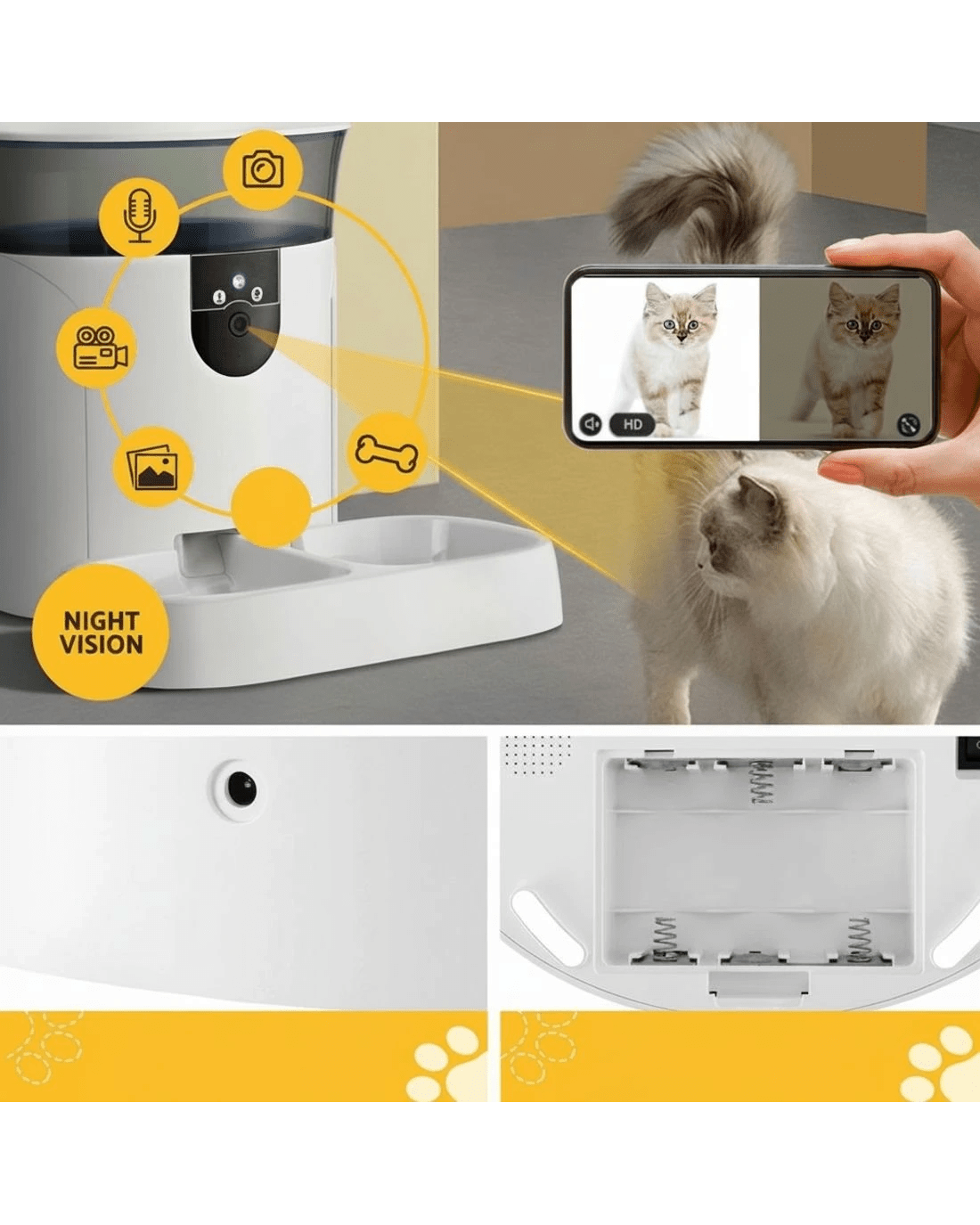 HD

NIGHT VISION