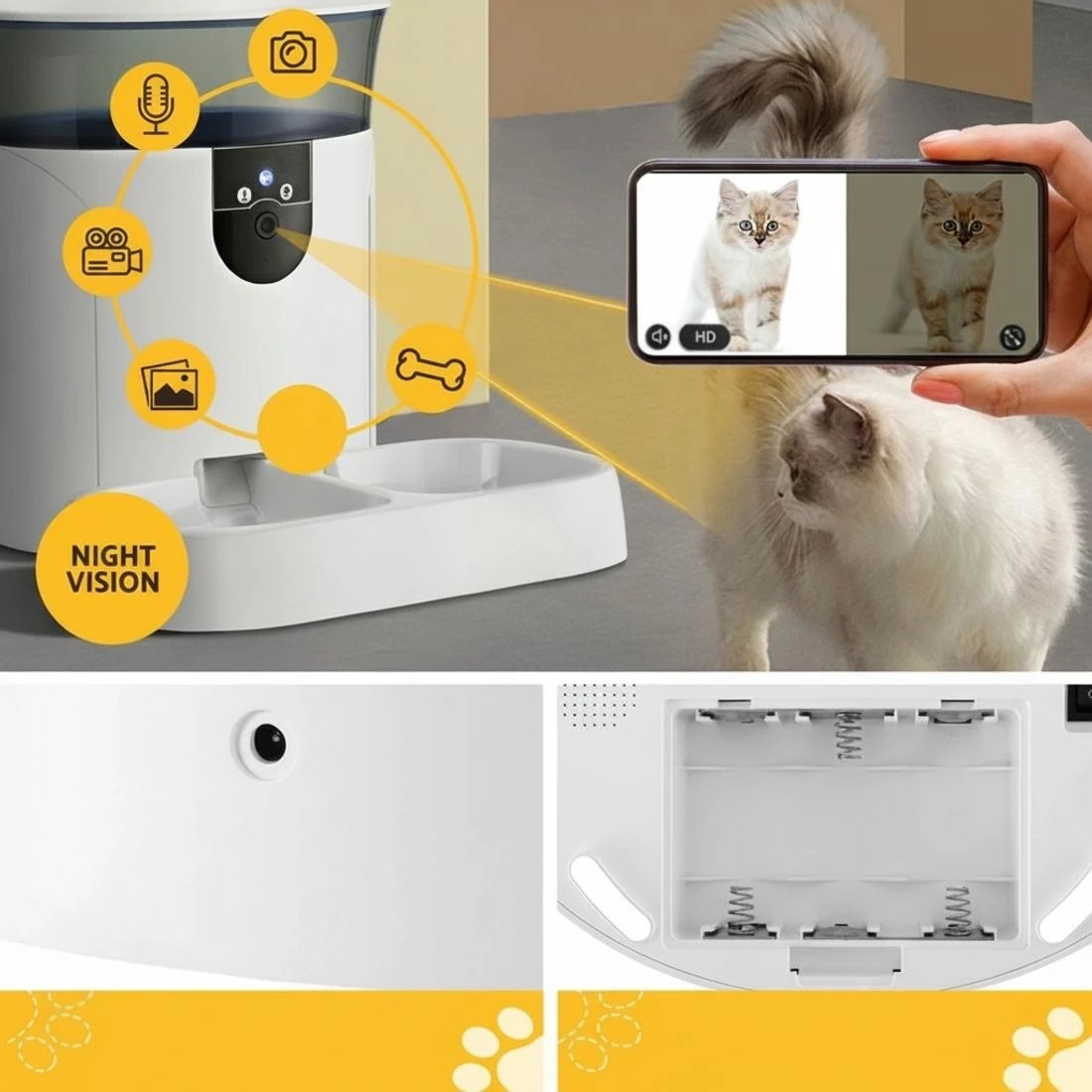 HD

NIGHT VISION