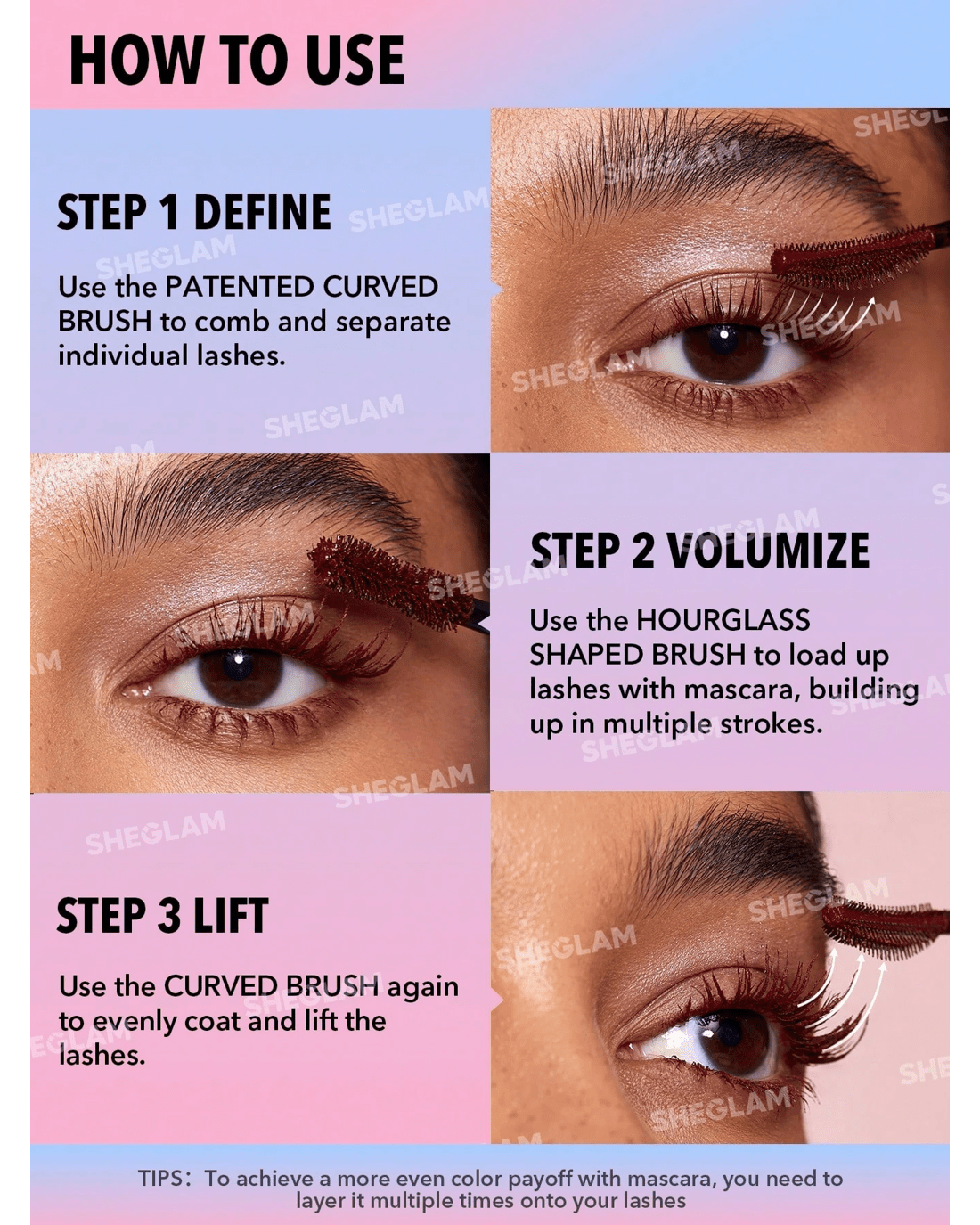 HOW TO USE

STEP 1 DEFINE

Use the PATENTED CURVED BRUSH to comb and separate individual lashes.

STEP 2 VOLUMIZE

Use the HOURGLASS SHAPED BRUSH to load up lashes with mascara, building up in multiple strokes.

STEP 3 LIFT

Use the CURVED BRUSH again to evenly coat and lift the lashes.

TIPS: To achieve a more even color payoff with mascara, you need to layer it multiple times onto your lashes

SHEGLAM