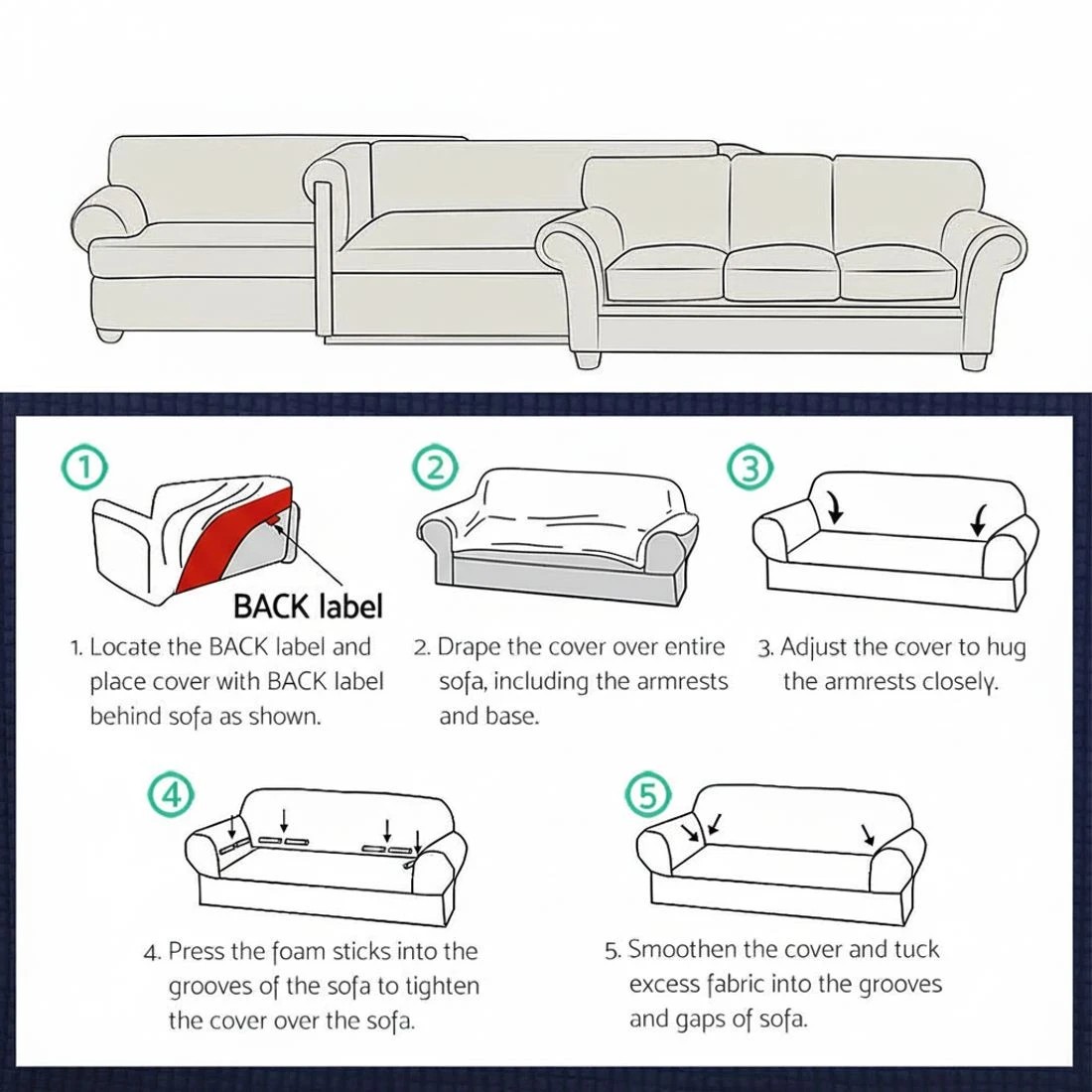 ①

BACK label

1. Locate the BACK label and place cover with BACK label behind sofa as shown.

②

2. Drape the cover over entire sofa, including the armrests and base.

③

3. Adjust the cover to hug the armrests closely.

④

4. Press the foam sticks into the grooves of the sofa to tighten the cover over the sofa.

⑤

5. Smoothen the cover and tuck excess fabric into the grooves and gaps of sofa.