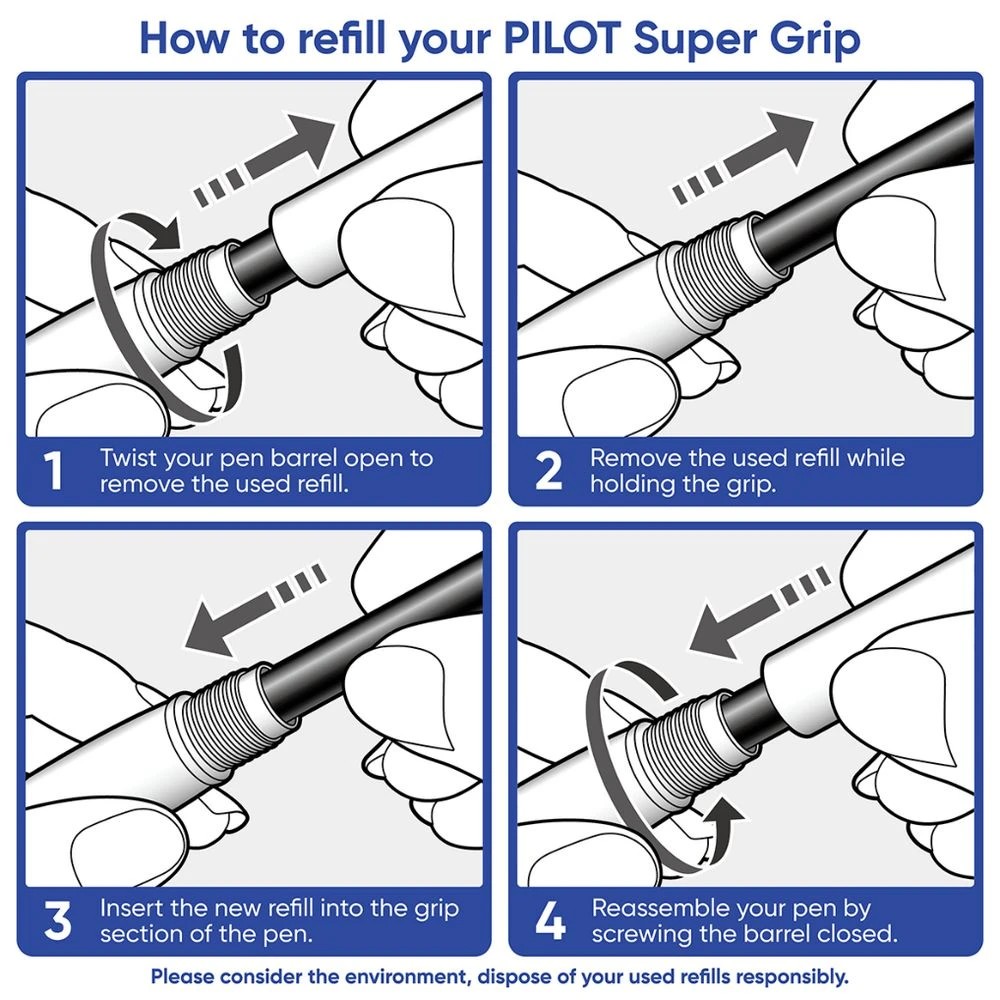 How to refill your PILOT Super Grip

1 Twist your pen barrel open to remove the used refill.

2 Remove the used refill while holding the grip.

3 Insert the new refill into the grip section of the pen.

4 Reassemble your pen by screwing the barrel closed.

Please consider the environment, dispose of your used refills responsibly.