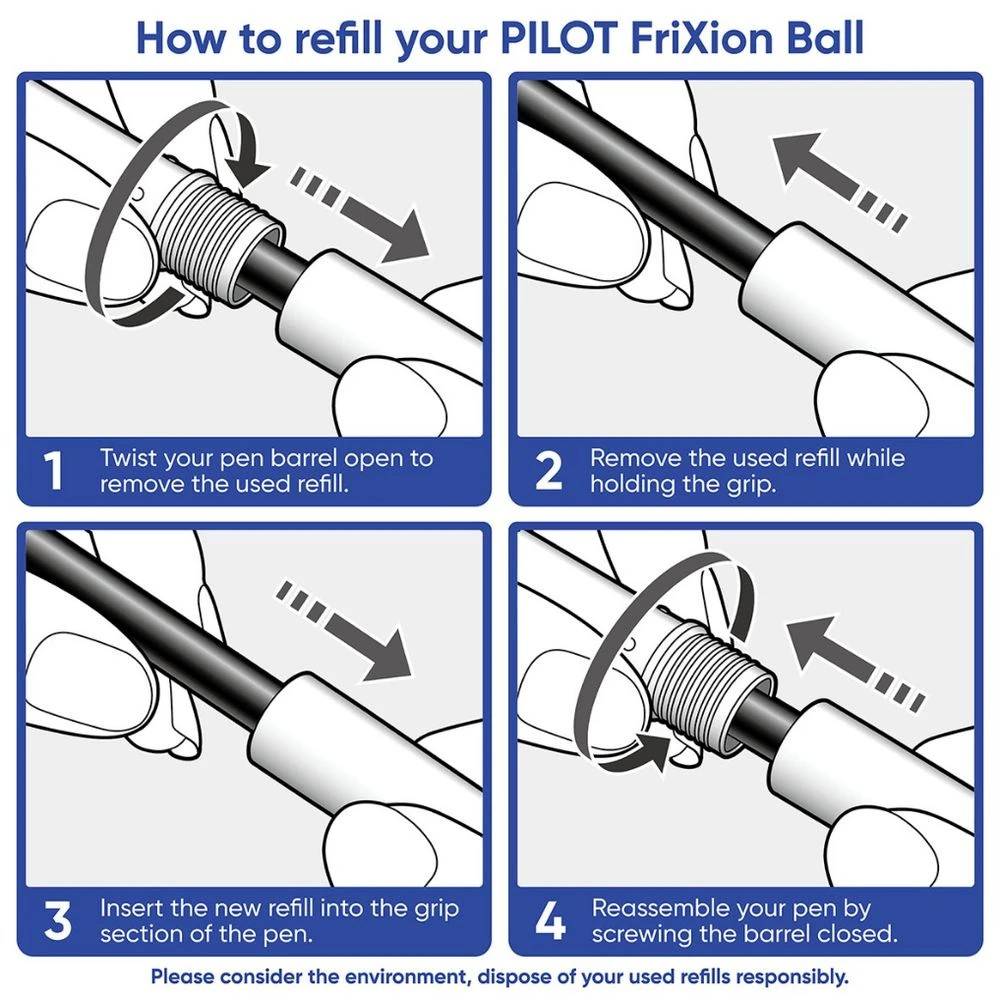 How to refill your PILOT FriXion Ball

1 Twist your pen barrel open to remove the used refill.

2 Remove the used refill while holding the grip.

3 Insert the new refill into the grip section of the pen.

4 Reassemble your pen by screwing the barrel closed.

Please consider the environment, dispose of your used refills responsibly.