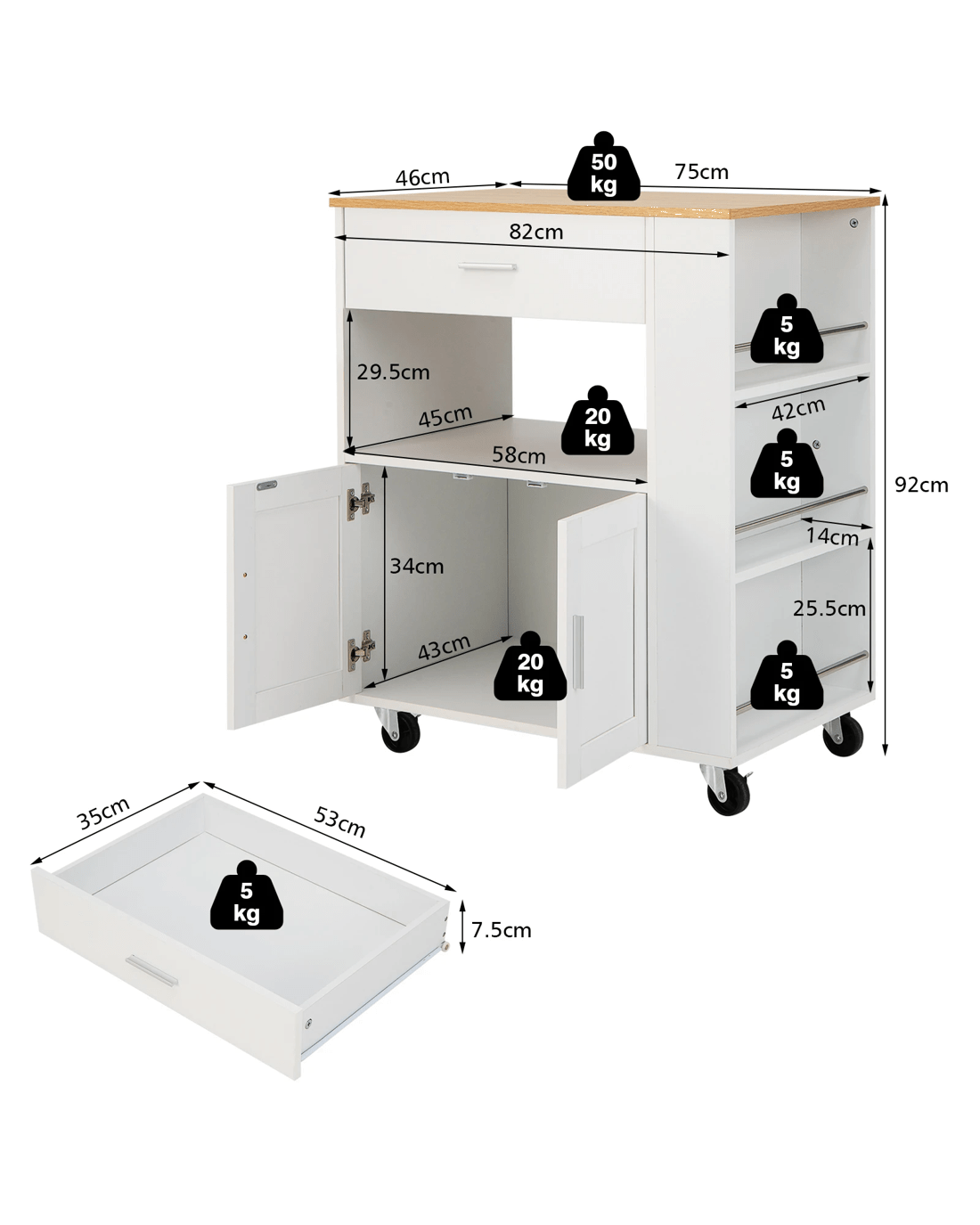 46cm
50 kg
75cm
82cm
5 kg
29.5cm
45cm
20 kg
42cm
58cm
5 kg
92cm
14cm
34cm
25.5cm
43cm
20 kg
5 kg
35cm
53cm
5 kg
7.5cm