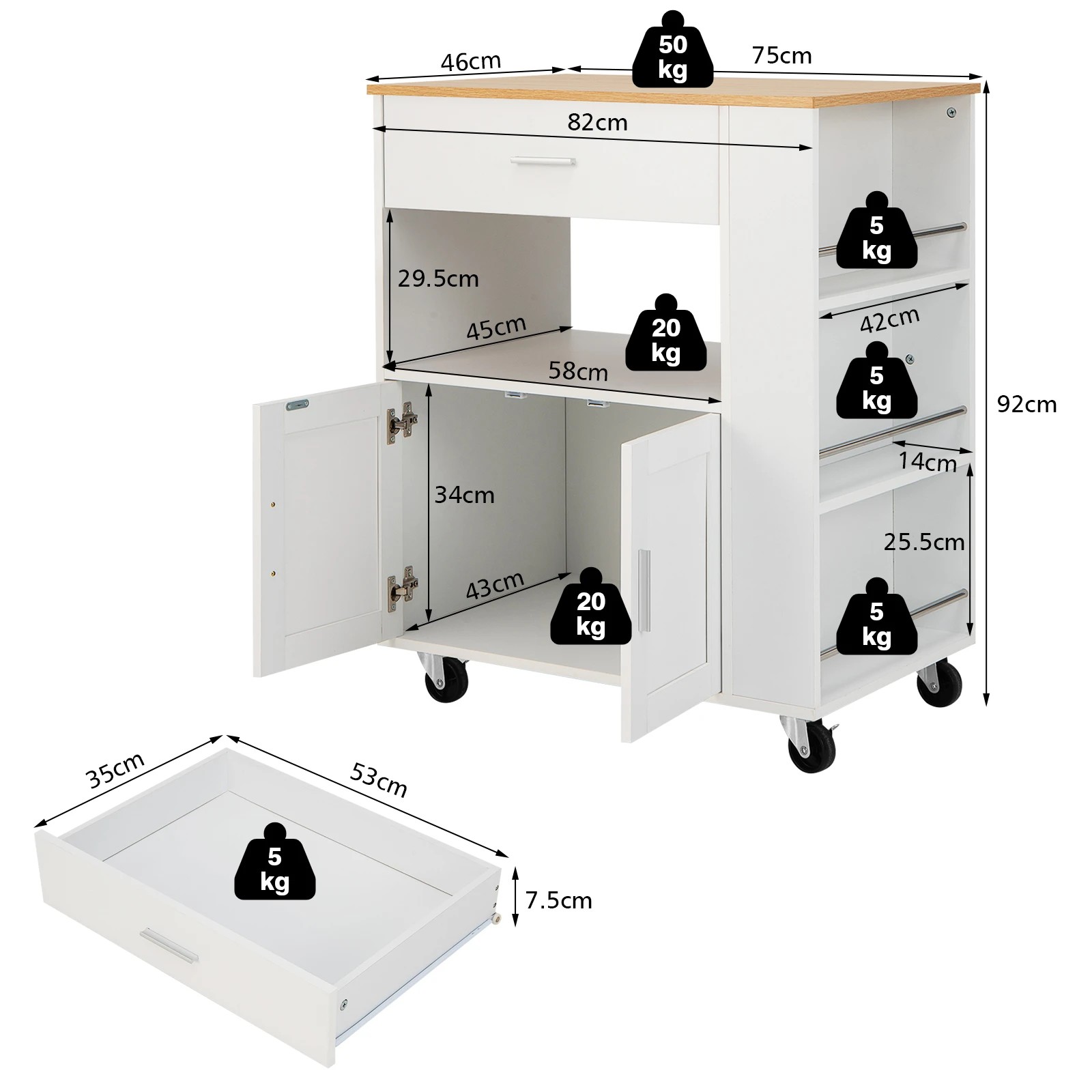 46cm

50 kg

75cm

82cm

5 kg

29.5cm

45cm

20 kg

58cm

42cm

5 kg

92cm

14cm

34cm

25.5cm

43cm

20 kg

5 kg

35cm

53cm

5 kg

7.5cm