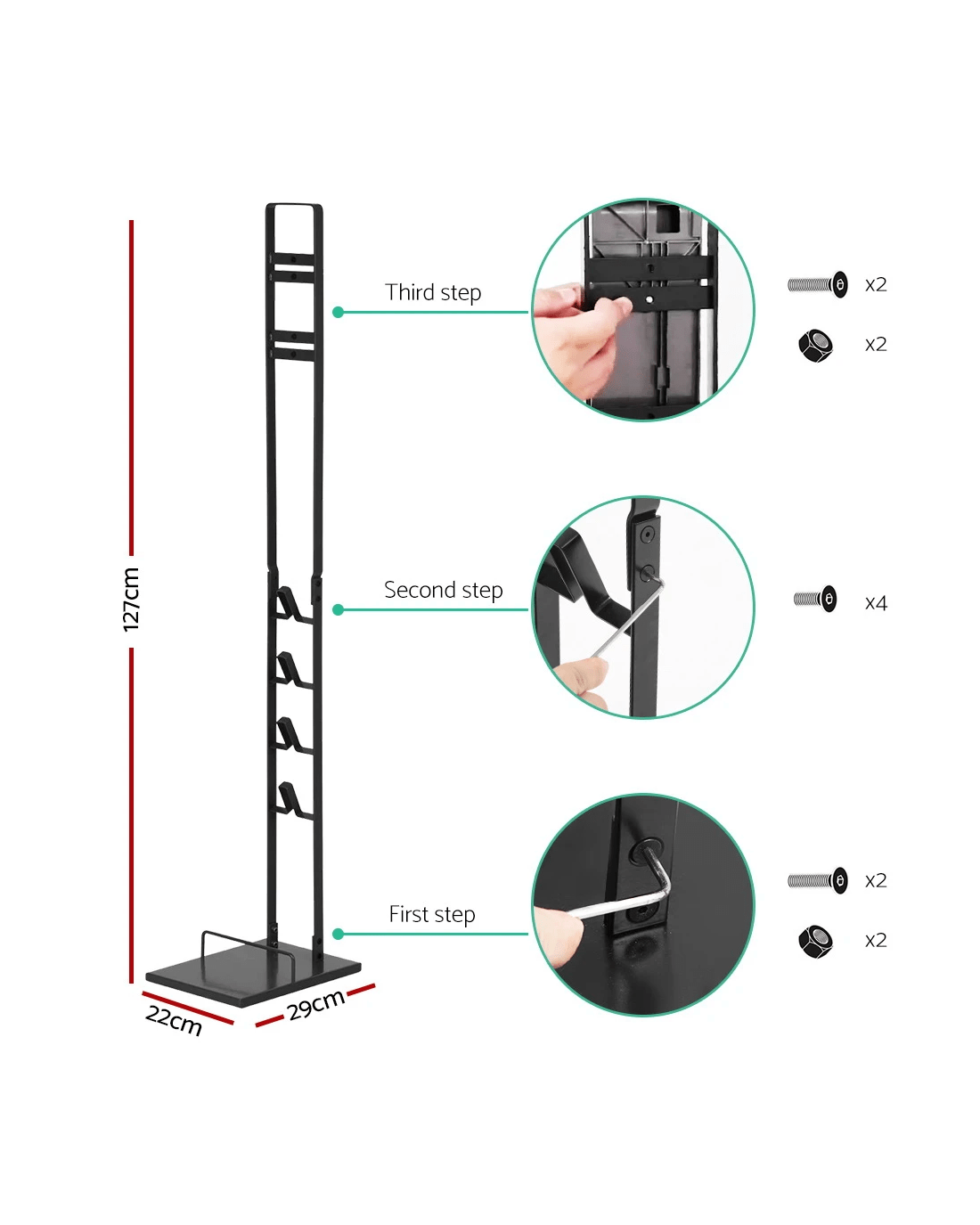 127cm

22cm

29cm

Third step

x2

x2

Second step

x4

First step

x2

x2