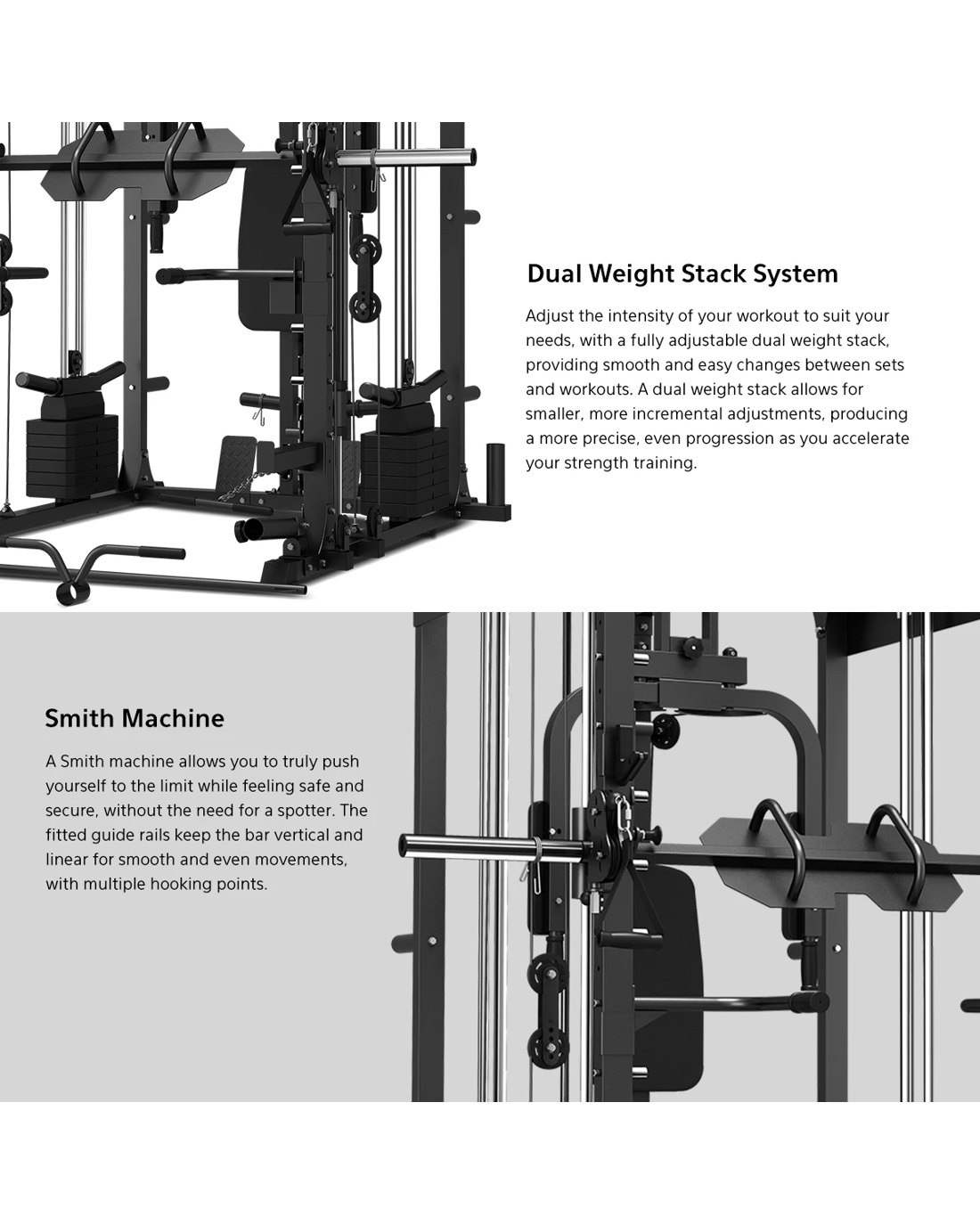 Dual Weight Stack System

Adjust the intensity of your workout to suit your needs, with a fully adjustable dual weight stack, providing smooth and easy changes between sets and workouts. A dual weight stack allows for smaller, more incremental adjustments, producing a more precise, even progression as you accelerate your strength training.

Smith Machine

A Smith machine allows you to truly push yourself to the limit while feeling safe and secure, without the need for a spotter. The fitted guide rails keep the bar vertical and linear for smooth and even movements, with multiple hooking points.