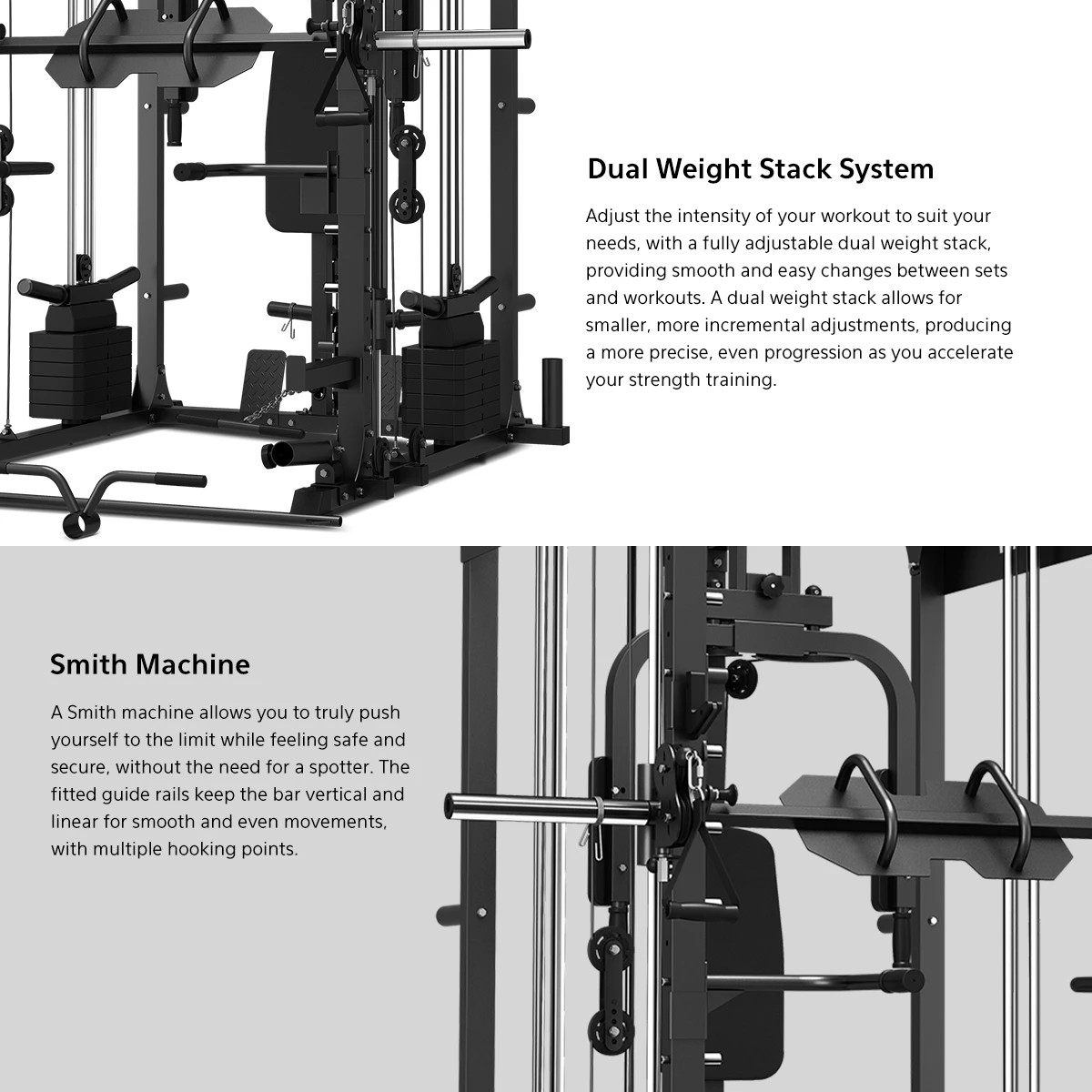 Dual Weight Stack System

Adjust the intensity of your workout to suit your needs, with a fully adjustable dual weight stack, providing smooth and easy changes between sets and workouts. A dual weight stack allows for smaller, more incremental adjustments, producing a more precise, even progression as you accelerate your strength training.

Smith Machine

A Smith machine allows you to truly push yourself to the limit while feeling safe and secure, without the need for a spotter. The fitted guide rails keep the bar vertical and linear for smooth and even movements, with multiple hooking points.