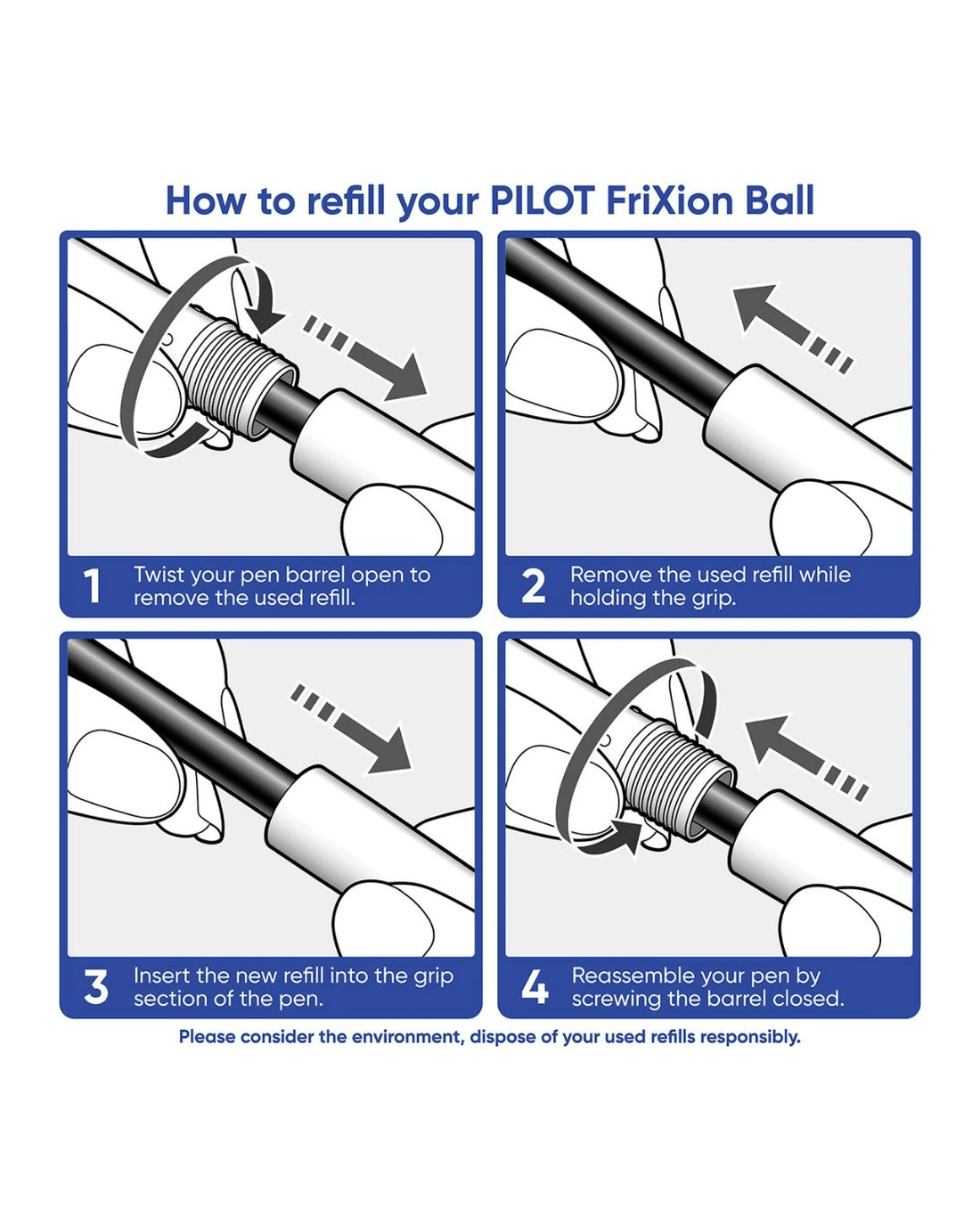 How to refill your PILOT FriXion Ball

1 Twist your pen barrel open to remove the used refill.

2 Remove the used refill while holding the grip.

3 Insert the new refill into the grip section of the pen.

4 Reassemble your pen by screwing the barrel closed.

Please consider the environment, dispose of your used refills responsibly.