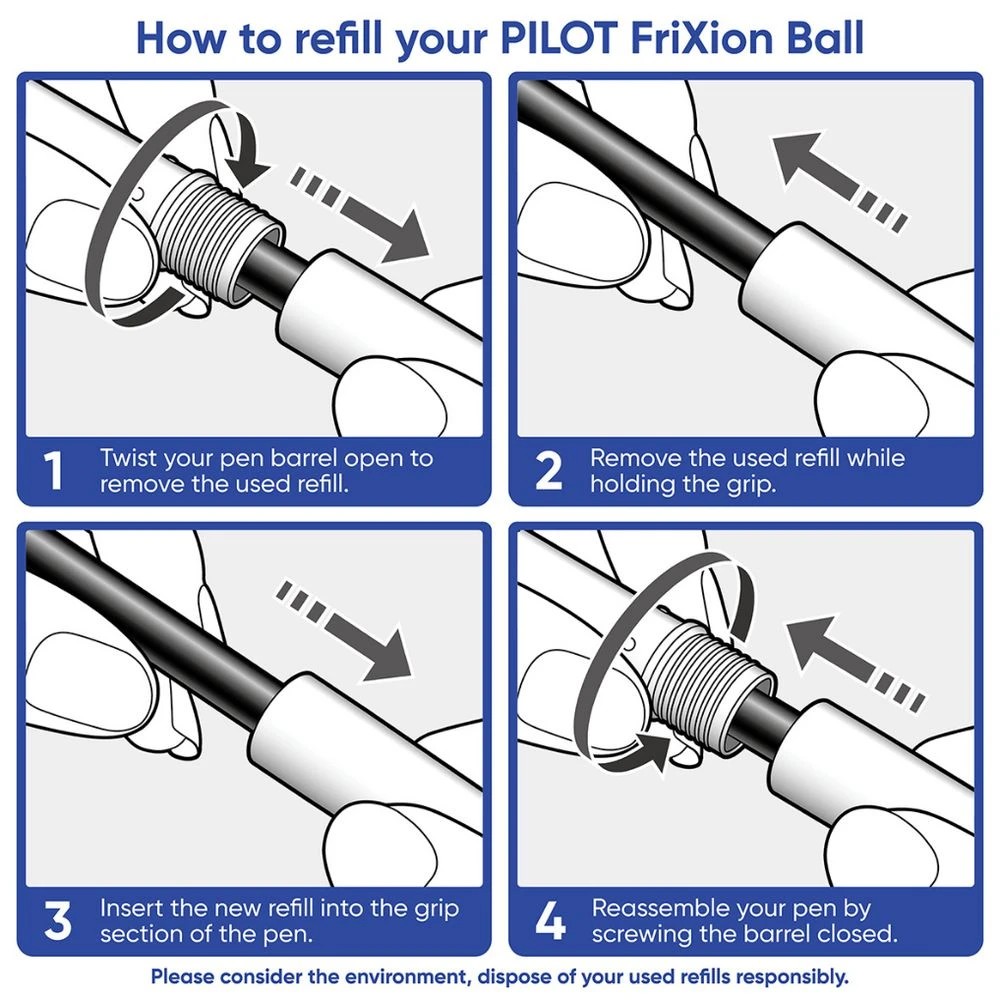 How to refill your PILOT FriXion Ball

1 Twist your pen barrel open to remove the used refill.

2 Remove the used refill while holding the grip.

3 Insert the new refill into the grip section of the pen.

4 Reassemble your pen by screwing the barrel closed.

Please consider the environment, dispose of your used refills responsibly.