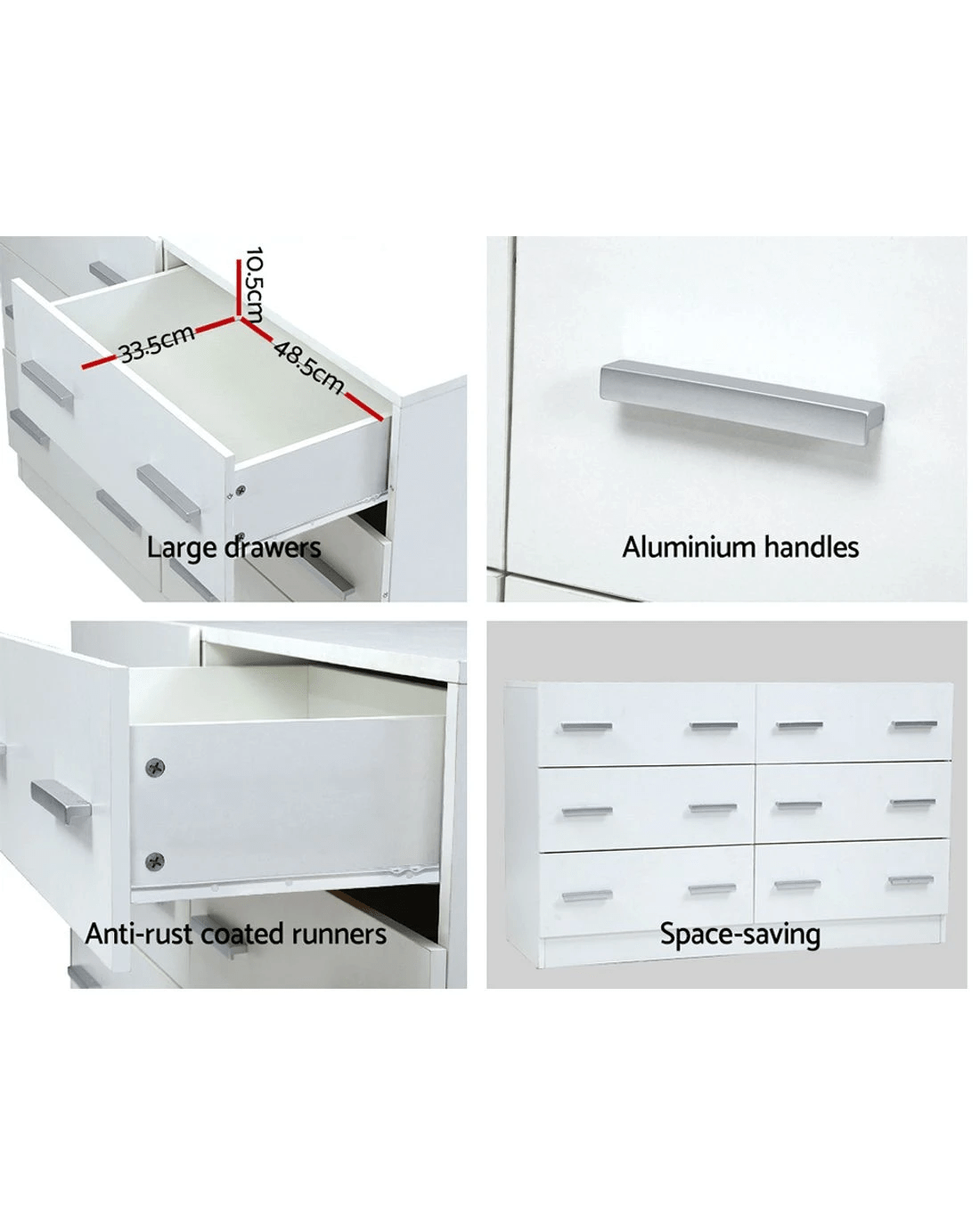 10.5cm
33.5cm
48.5cm
Large drawers

Aluminium handles

Anti-rust coated runners

Space-saving