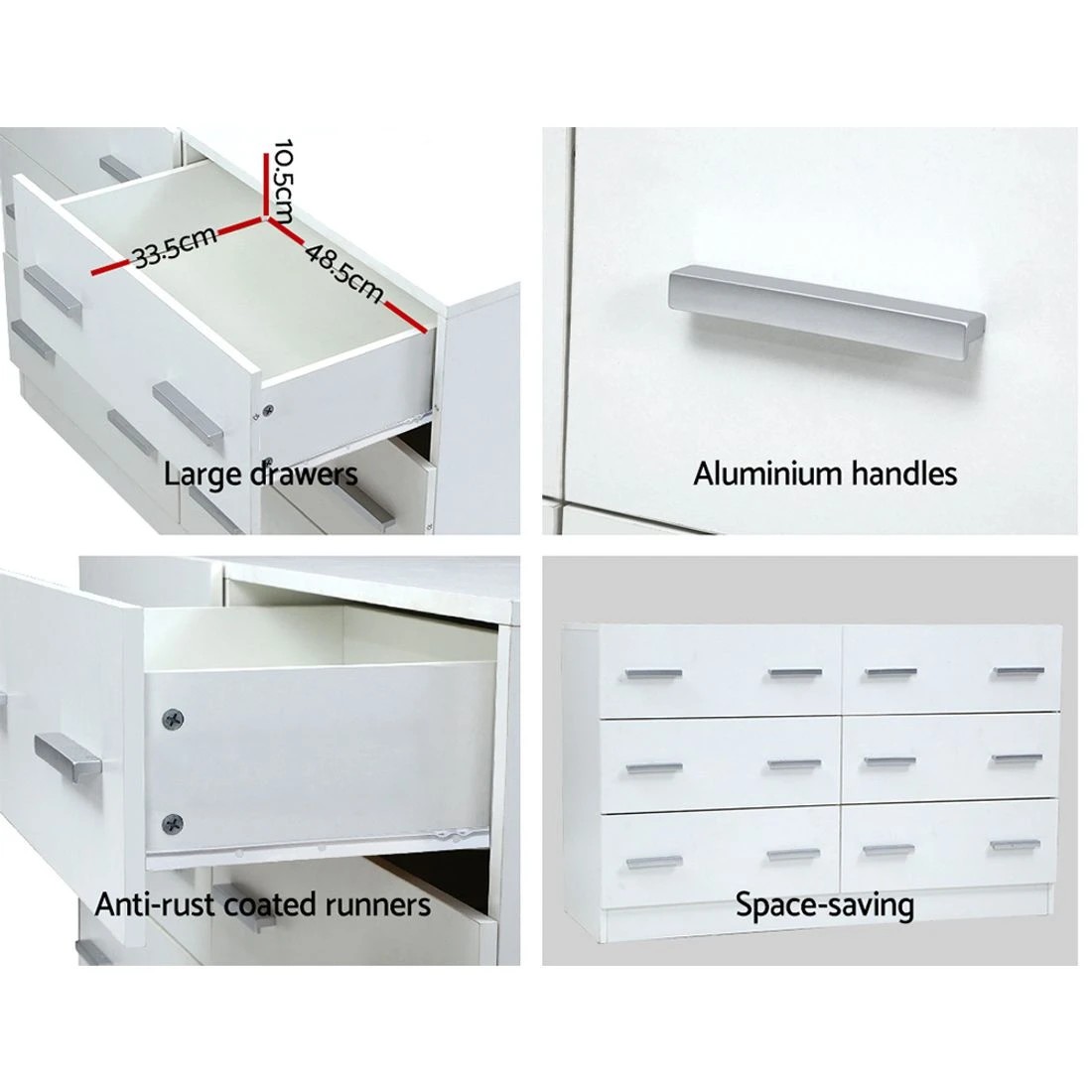 10.5cm
33.5cm
48.5cm
Large drawers

Aluminium handles

Anti-rust coated runners

Space-saving