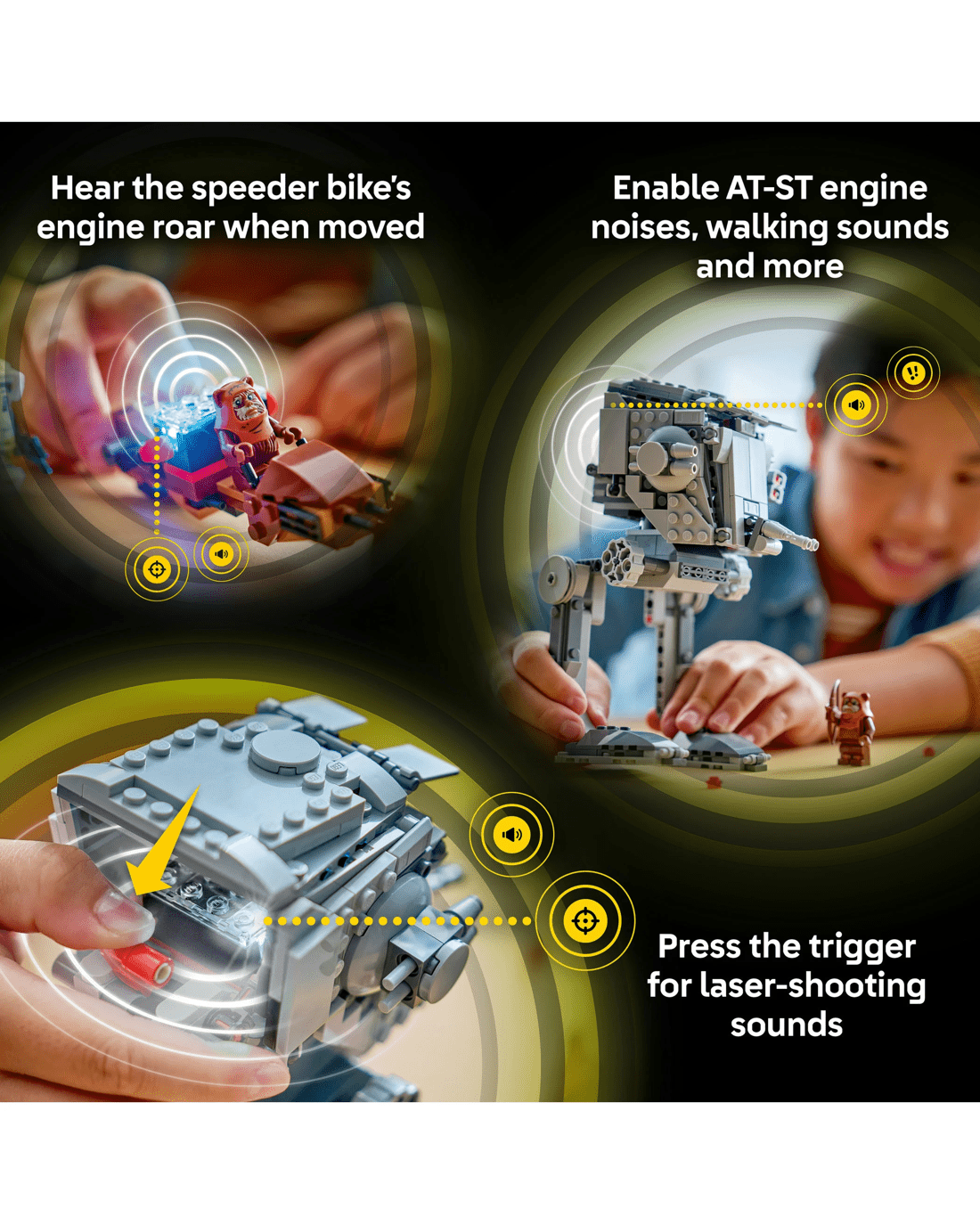 Hear the speeder bike's engine roar when moved

Enable AT-ST engine noises, walking sounds and more

Press the trigger for laser-shooting sounds