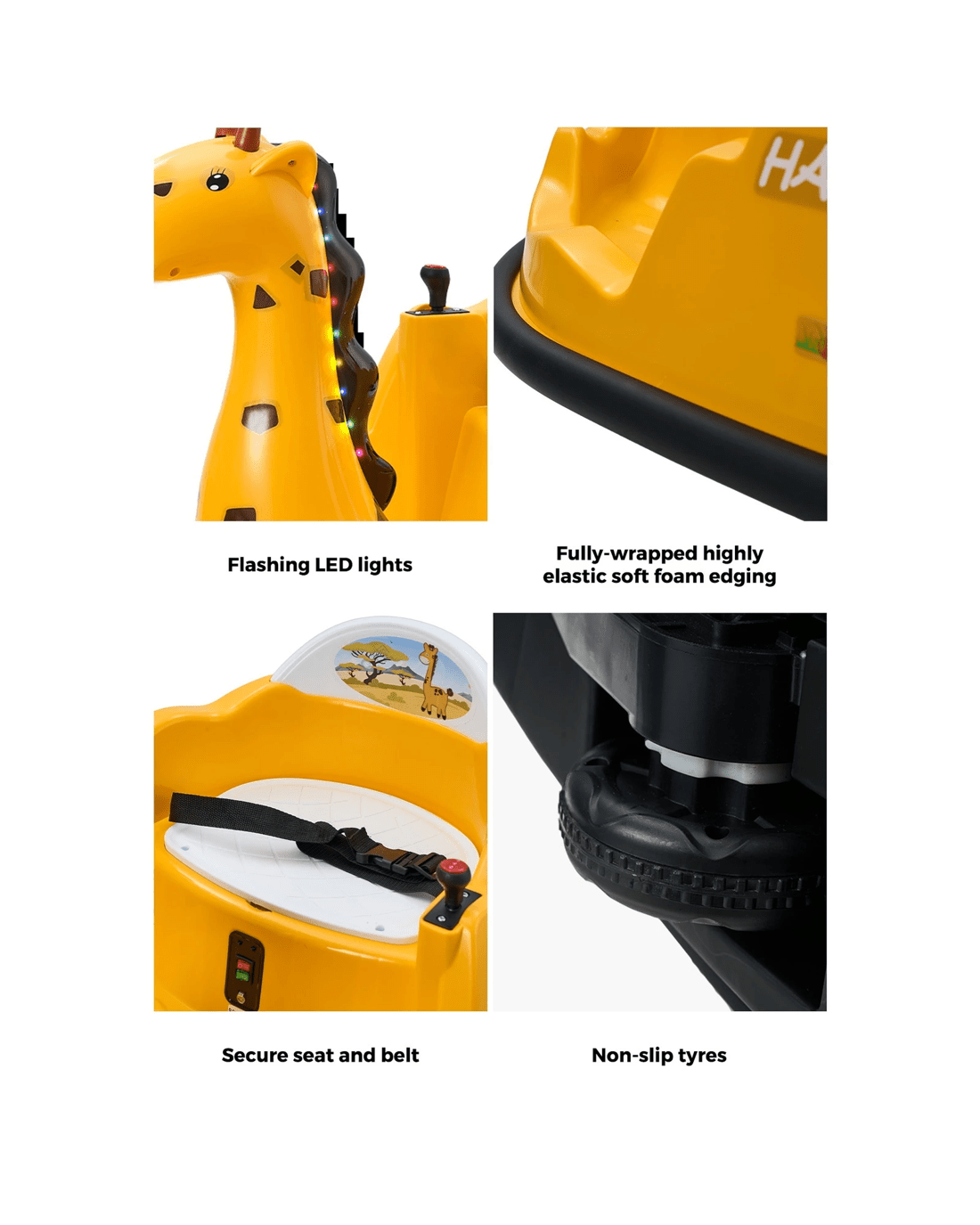 HA

Flashing LED lights

Fully-wrapped highly elastic soft foam edging

Secure seat and belt

Non-slip tyres