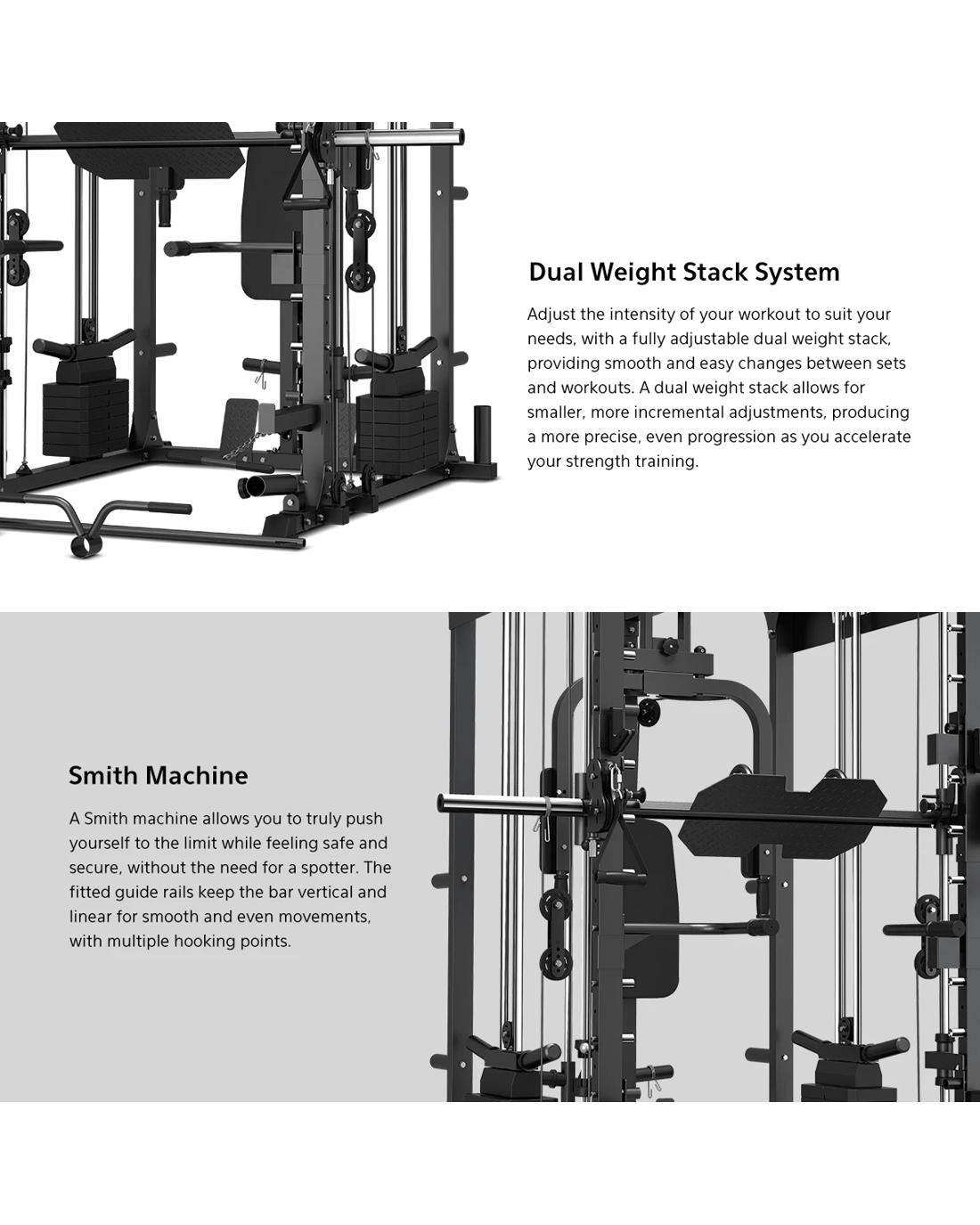 Dual Weight Stack System

Adjust the intensity of your workout to suit your needs, with a fully adjustable dual weight stack, providing smooth and easy changes between sets and workouts. A dual weight stack allows for smaller, more incremental adjustments, producing a more precise, even progression as you accelerate your strength training.

Smith Machine

A Smith machine allows you to truly push yourself to the limit while feeling safe and secure, without the need for a spotter. The fitted guide rails keep the bar vertical and linear for smooth and even movements, with multiple hooking points.