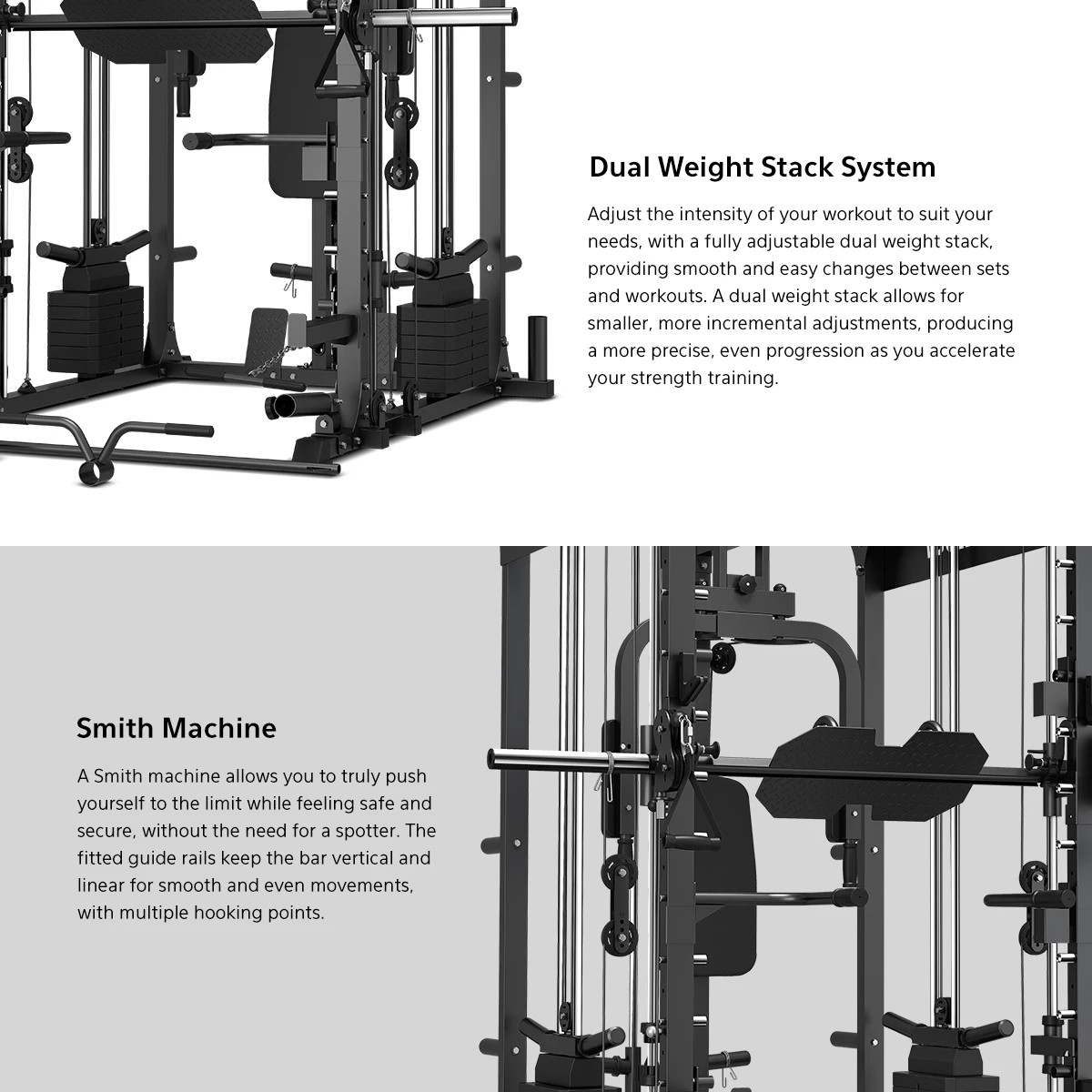 Dual Weight Stack System

Adjust the intensity of your workout to suit your needs, with a fully adjustable dual weight stack, providing smooth and easy changes between sets and workouts. A dual weight stack allows for smaller, more incremental adjustments, producing a more precise, even progression as you accelerate your strength training.

Smith Machine

A Smith machine allows you to truly push yourself to the limit while feeling safe and secure, without the need for a spotter. The fitted guide rails keep the bar vertical and linear for smooth and even movements, with multiple hooking points.