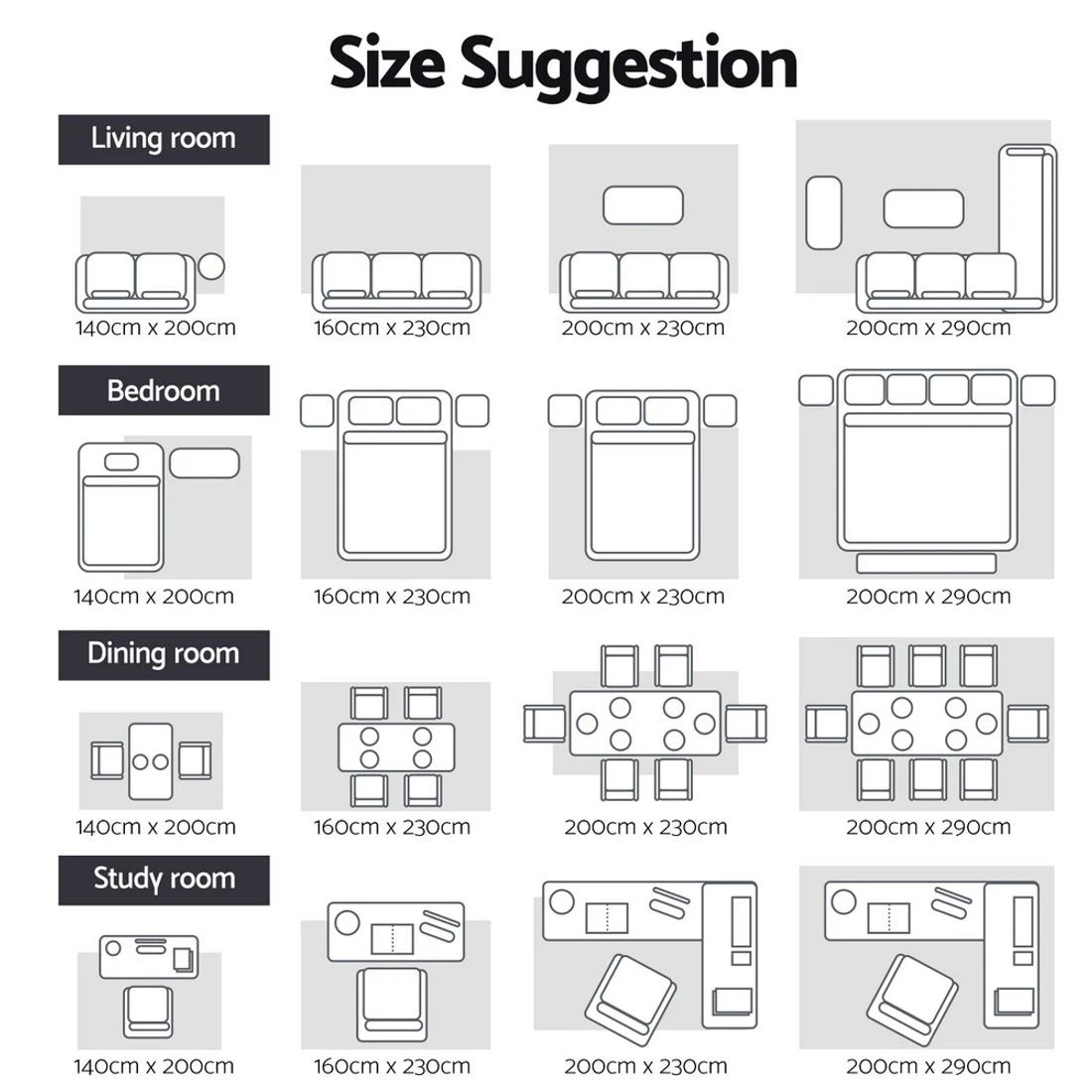 Size Suggestion

Living room

140cm x 200cm
160cm x 230cm
200cm x 230cm
200cm x 290cm

Bedroom

140cm x 200cm
160cm x 230cm
200cm x 230cm
200cm x 290cm

Dining room

140cm x 200cm
160cm x 230cm
200cm x 230cm
200cm x 290cm

Study room

140cm x 200cm
160cm x 230cm
200cm x 230cm
200cm x 290cm