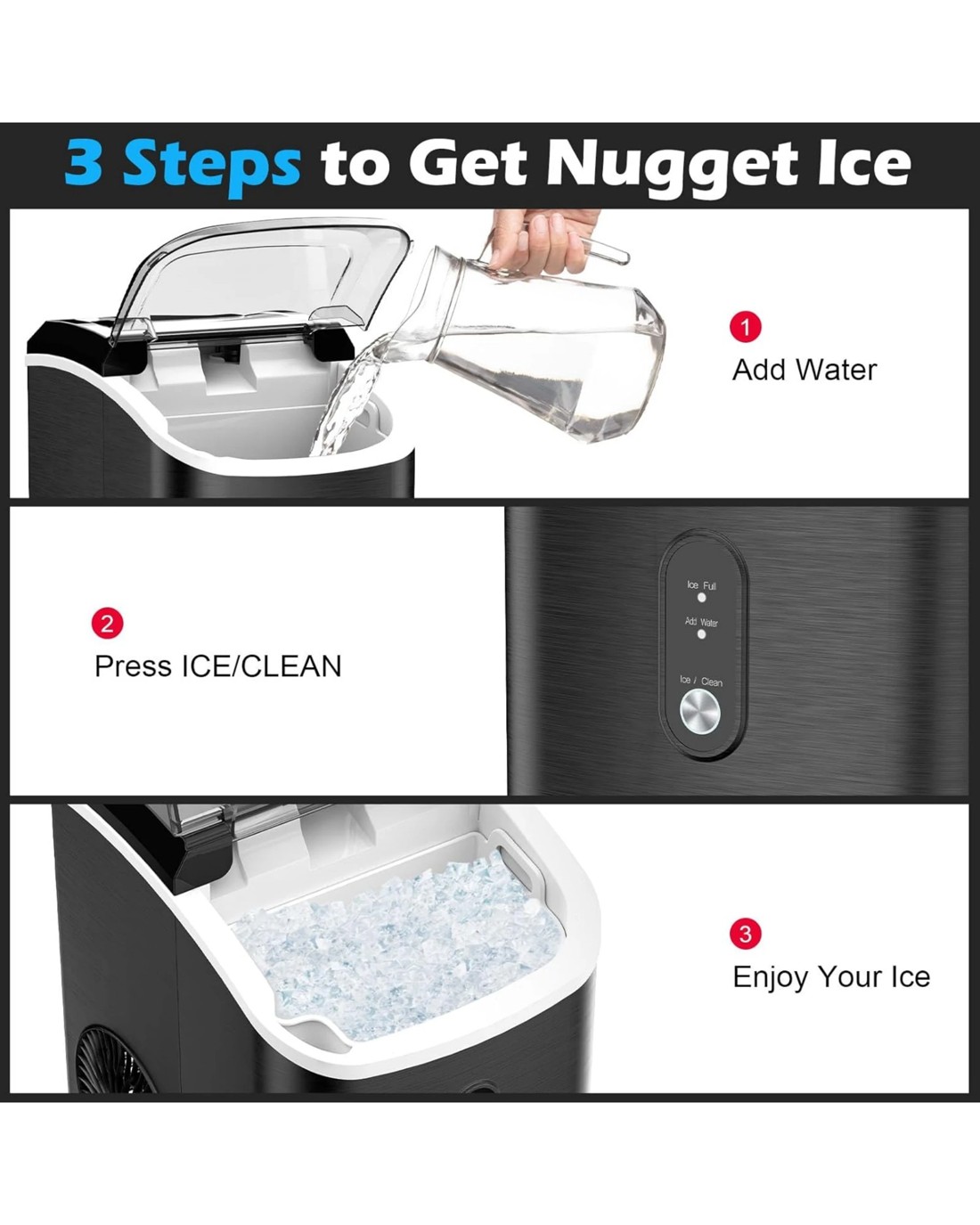 3 Steps to Get Nugget Ice

1
Add Water

2
Press ICE/CLEAN

Ice Full
Add Water
Ice / Clean

3
Enjoy Your Ice