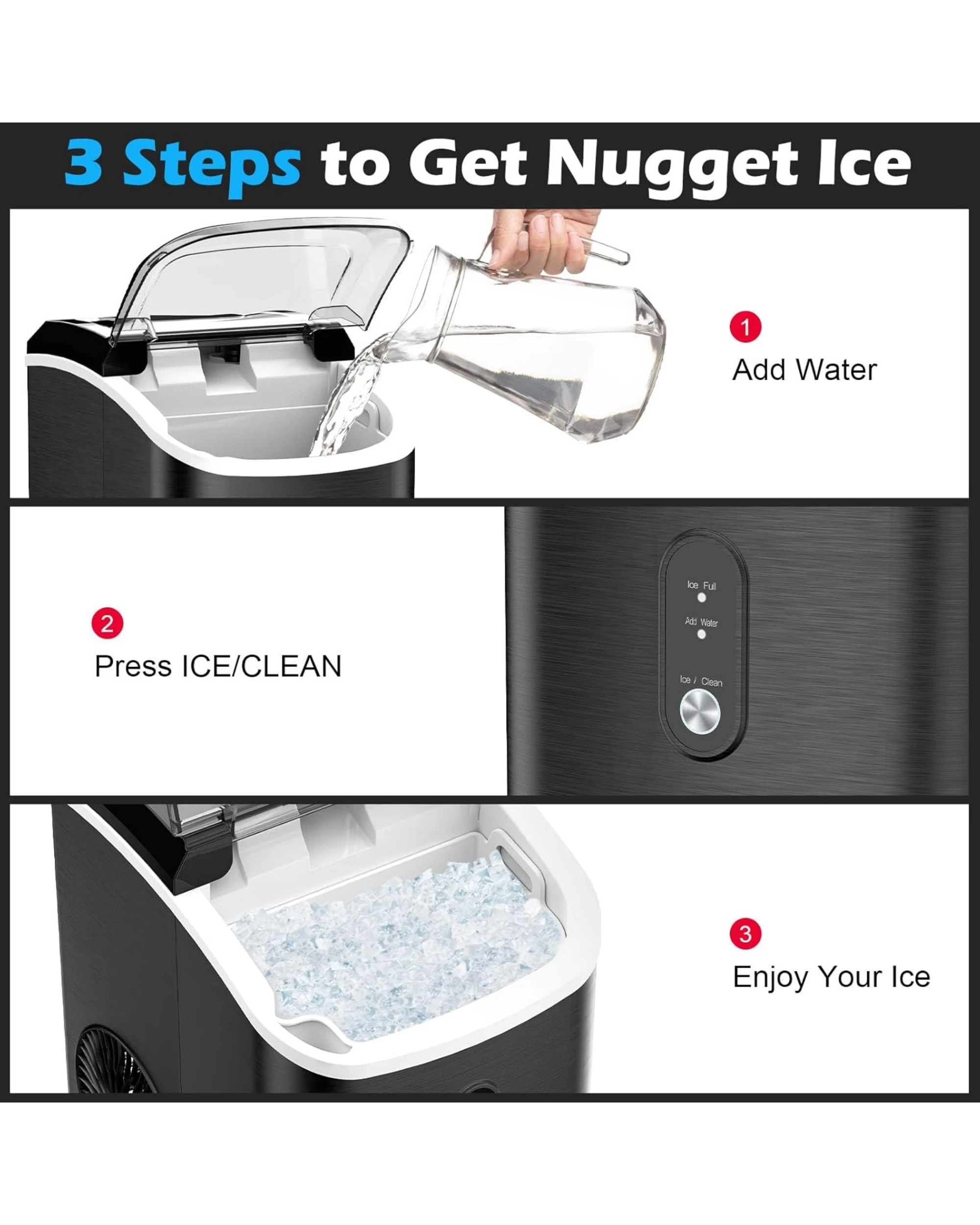 3 Steps to Get Nugget Ice

1
Add Water

2
Press ICE/CLEAN

Ice Full

Add Water

Ice / Clean

3
Enjoy Your Ice