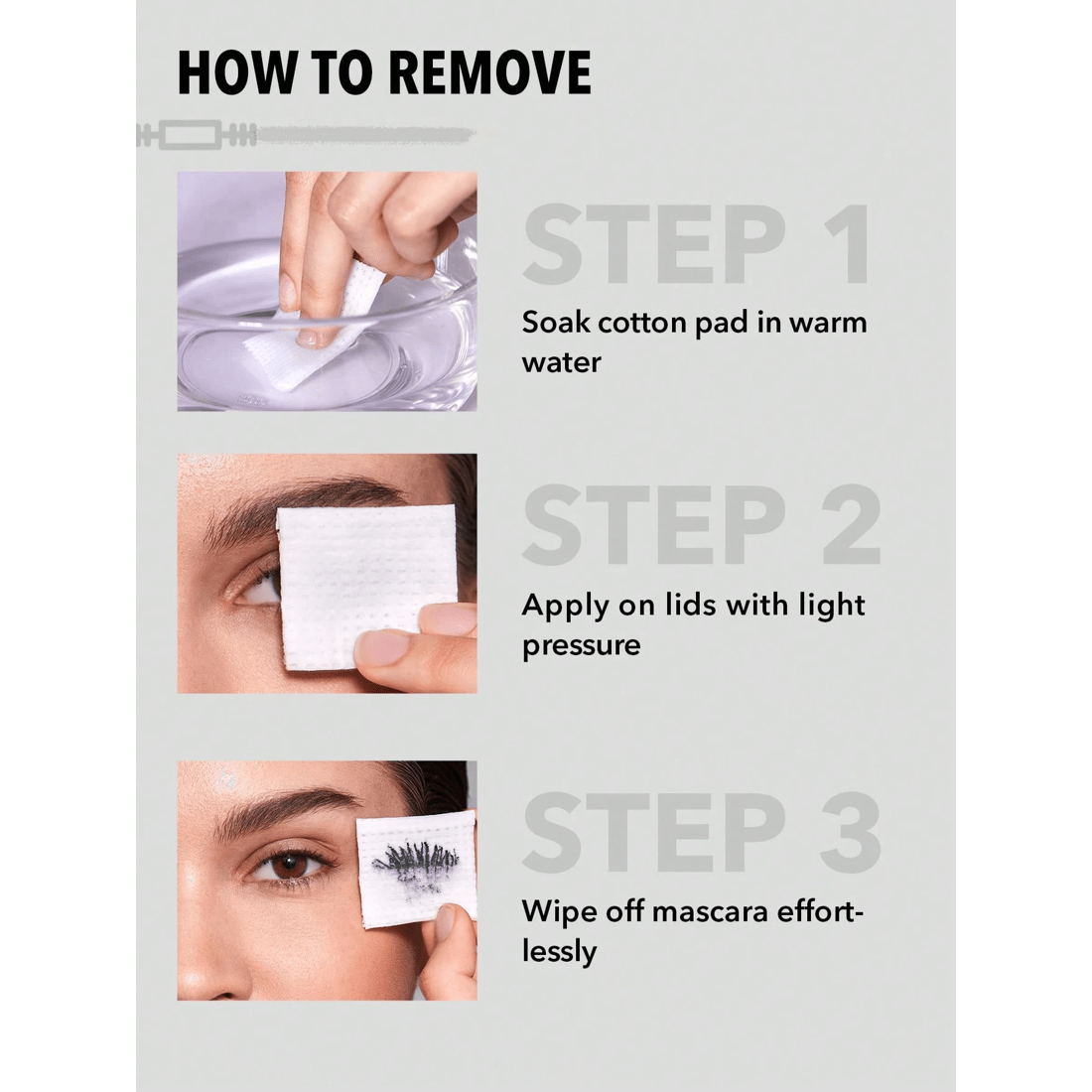 HOW TO REMOVE

STEP 1

Soak cotton pad in warm water

STEP 2

Apply on lids with light pressure

STEP 3

Wipe off mascara effortlessly