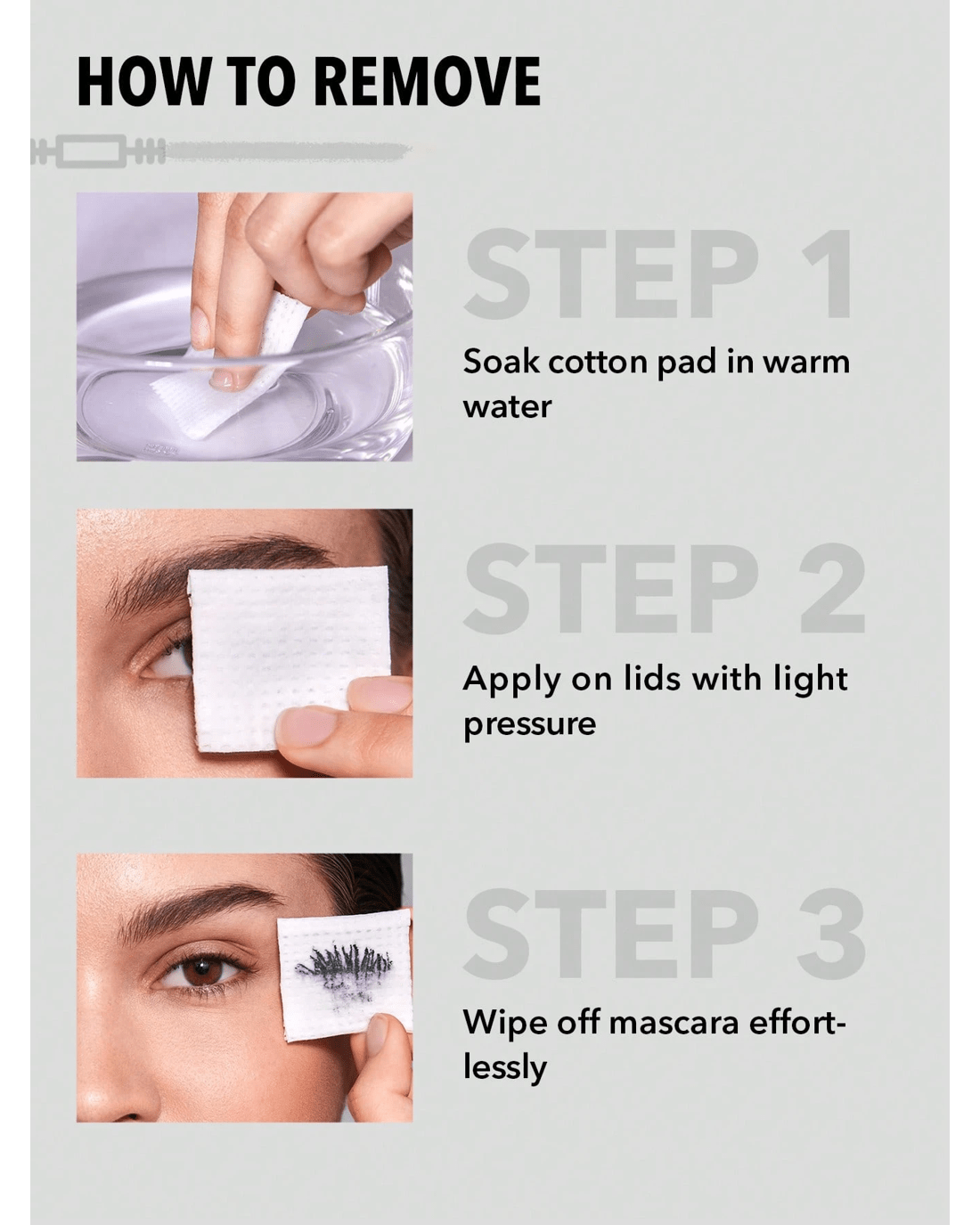 HOW TO REMOVE

STEP 1

Soak cotton pad in warm water

STEP 2

Apply on lids with light pressure

STEP 3

Wipe off mascara effortlessly