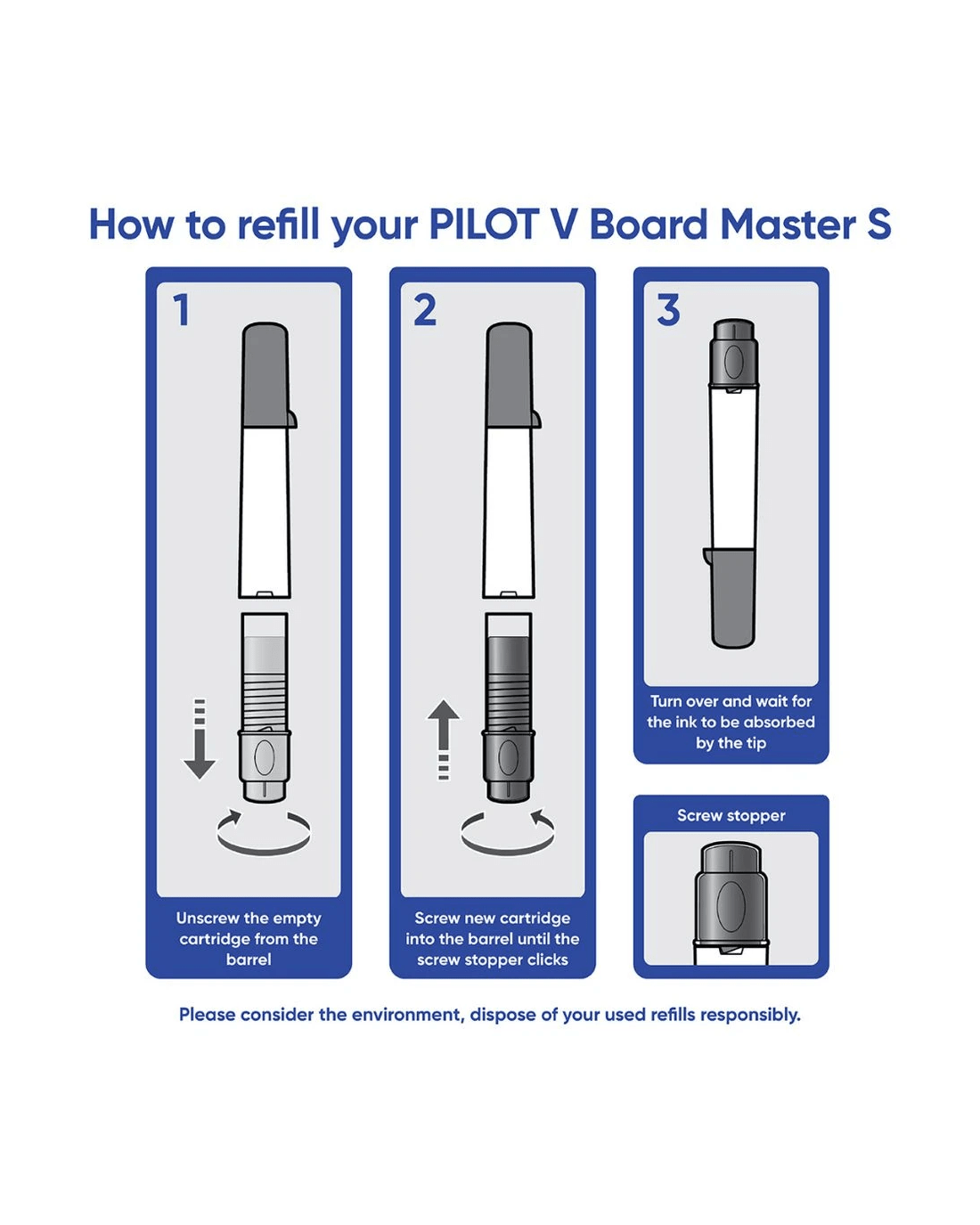 How to refill your PILOT V Board Master S

1

Unscrew the empty cartridge from the barrel

2

Screw new cartridge into the barrel until the screw stopper clicks

3

Turn over and wait for the ink to be absorbed by the tip

Screw stopper

Please consider the environment, dispose of your used refills responsibly.