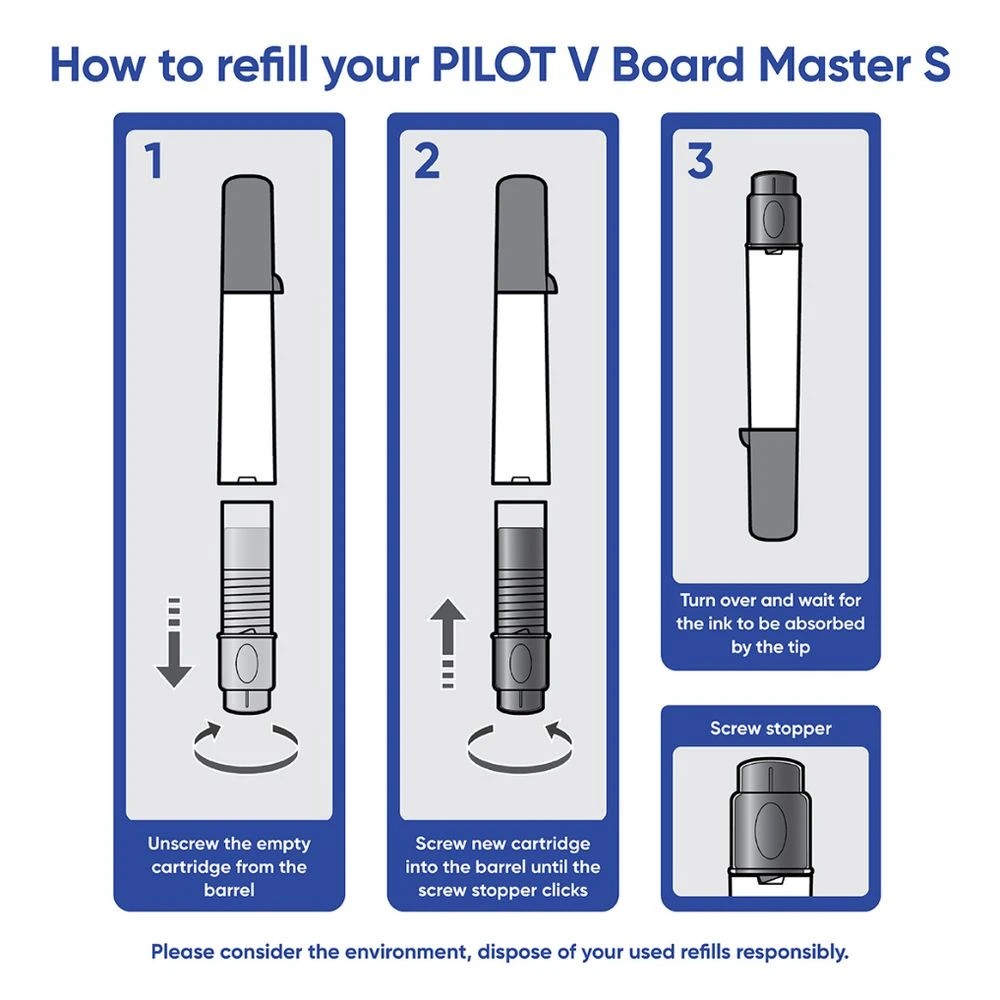 How to refill your PILOT V Board Master S

1

Unscrew the empty cartridge from the barrel

2

Screw new cartridge into the barrel until the screw stopper clicks

3

Turn over and wait for the ink to be absorbed by the tip

Screw stopper

Please consider the environment, dispose of your used refills responsibly.