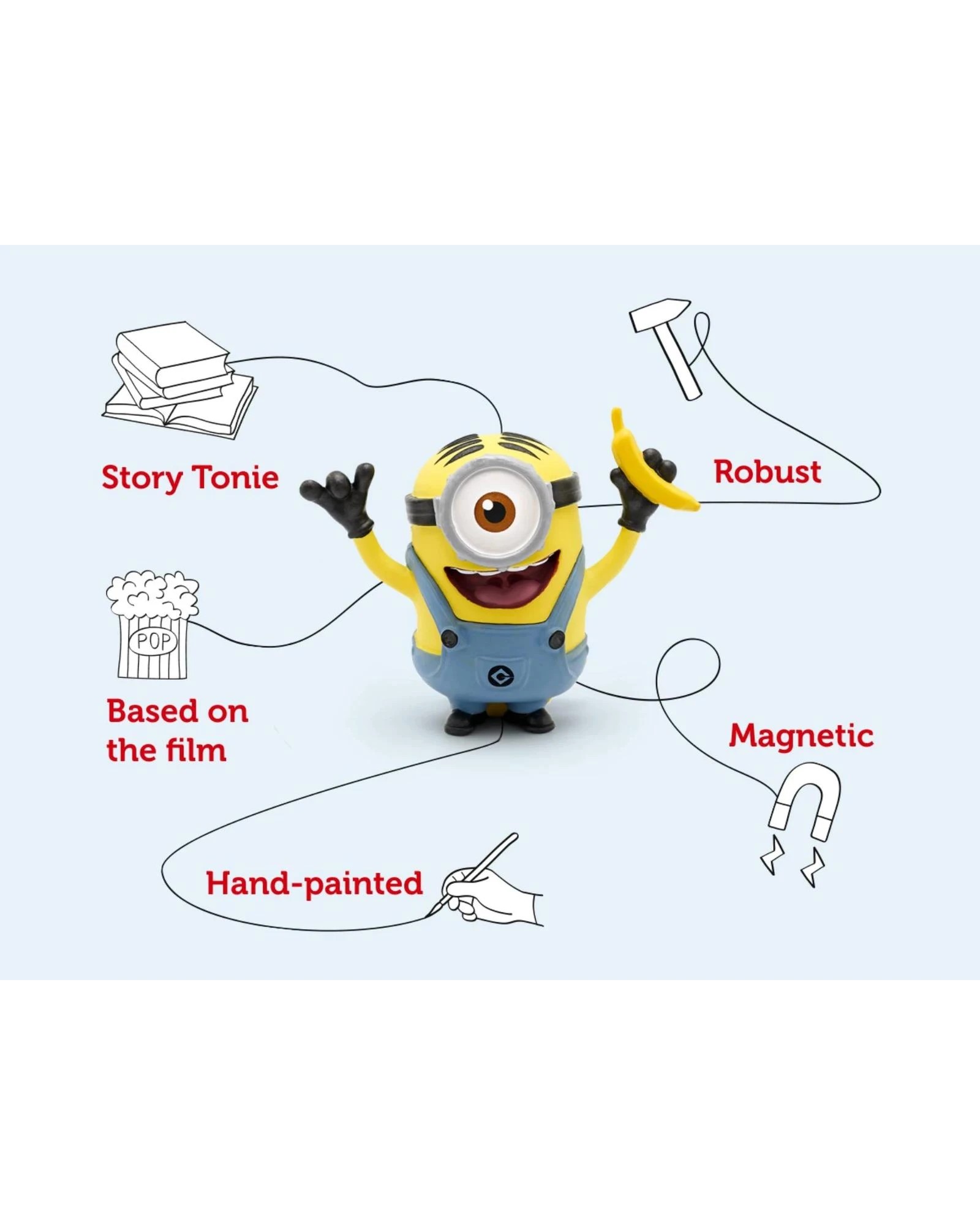 Story Tonie

Robust

POP

Based on the film

Magnetic

Hand-painted