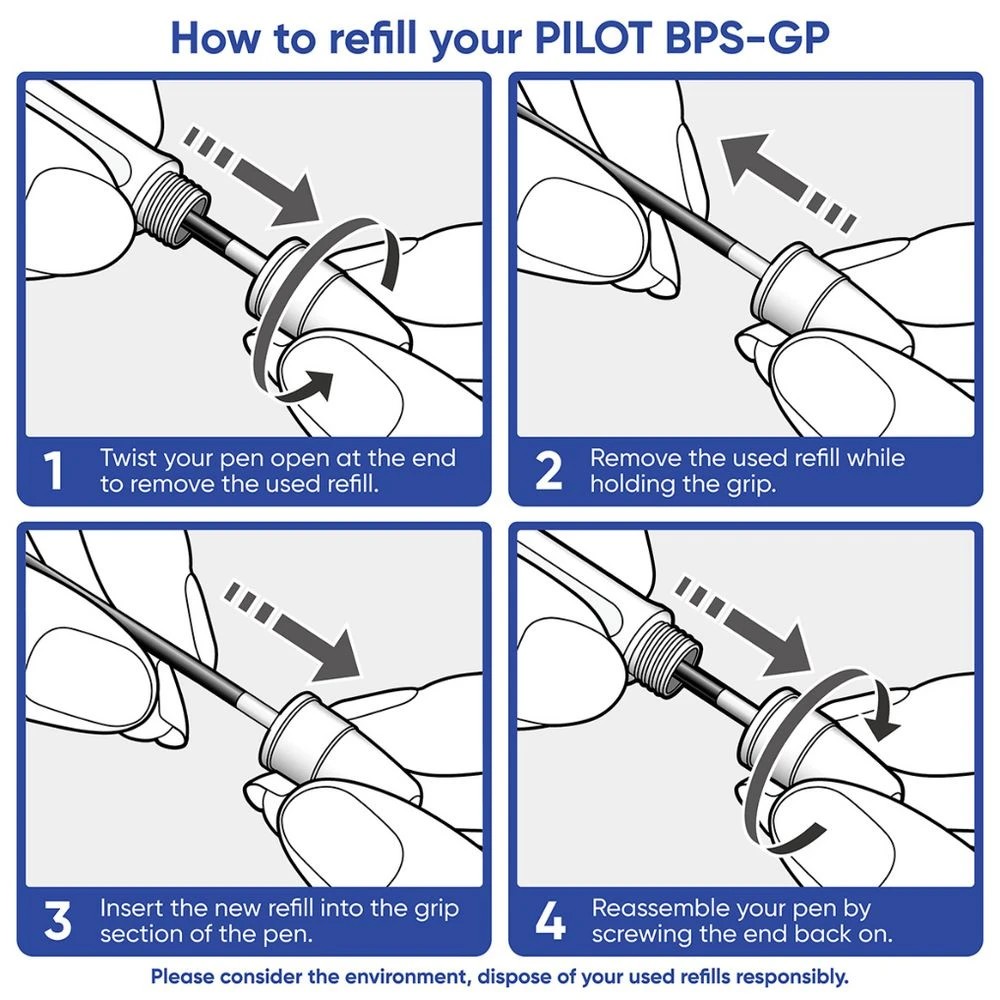 How to refill your PILOT BPS-GP

1 Twist your pen open at the end to remove the used refill.

2 Remove the used refill while holding the grip.

3 Insert the new refill into the grip section of the pen.

4 Reassemble your pen by screwing the end back on.

Please consider the environment, dispose of your used refills responsibly.