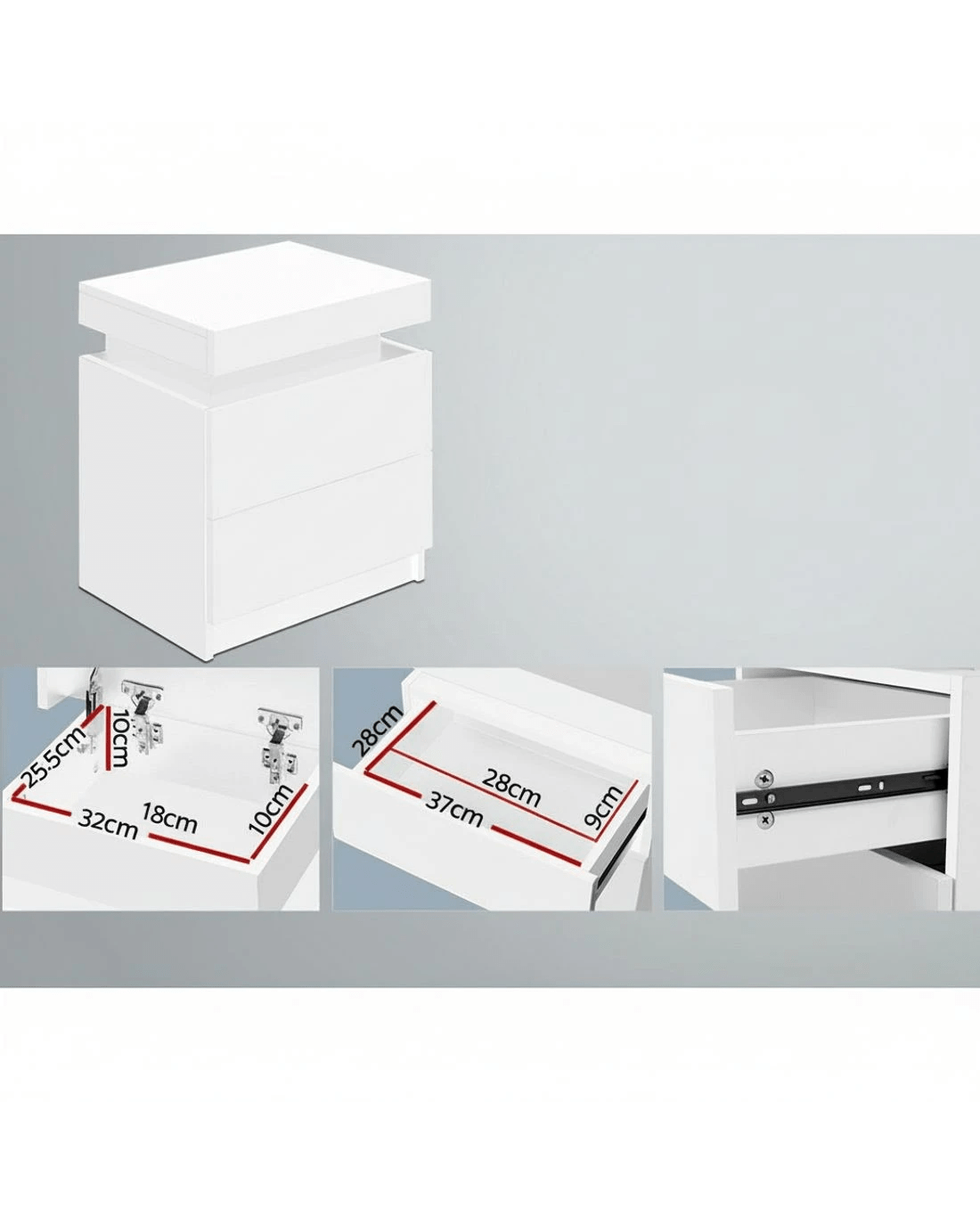 25.5cm
10cm
32cm
18cm
10cm

28cm
28cm
37cm
9cm