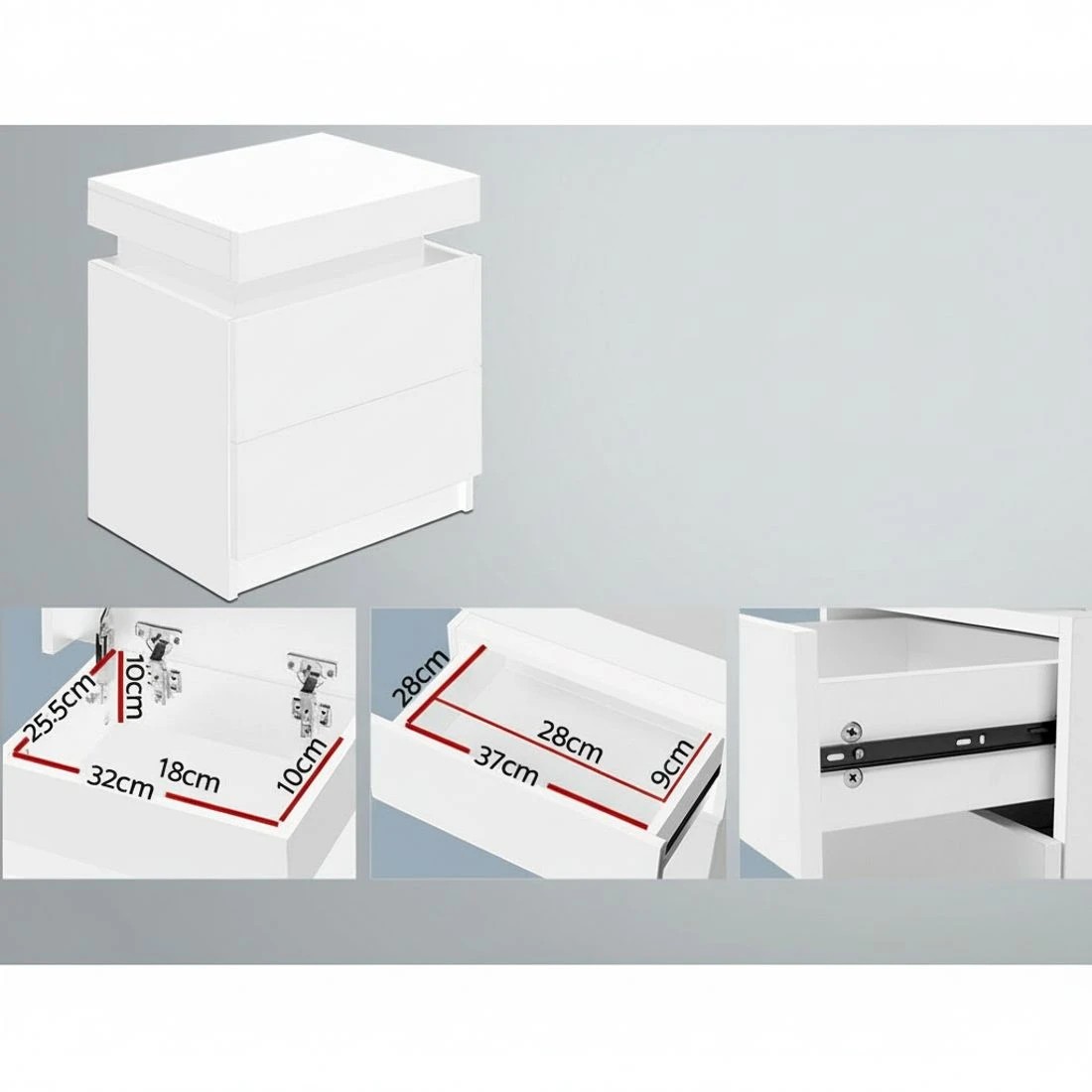 25.5cm
10cm
32cm
18cm
10cm

28cm
28cm
37cm
9cm